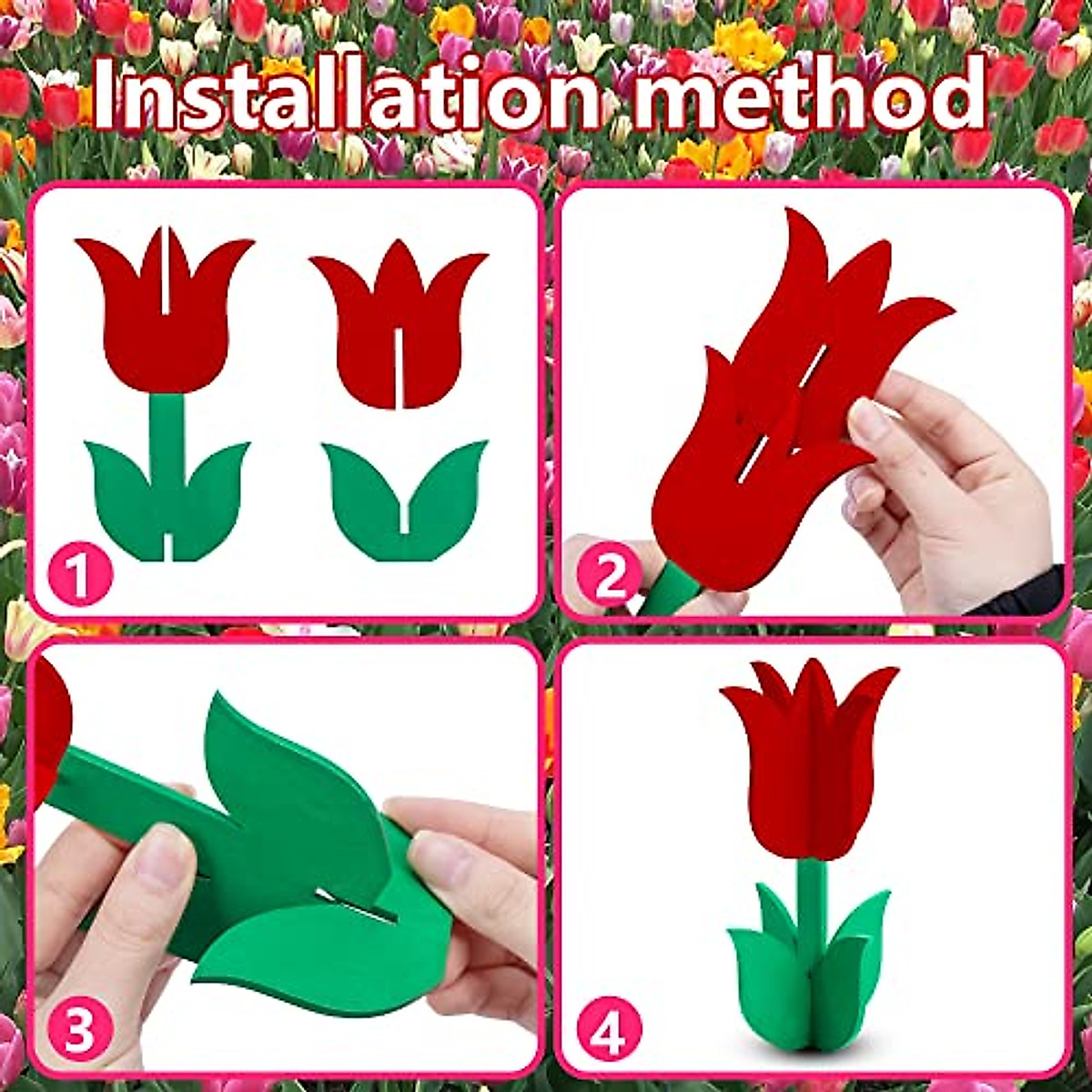 Installation method

1

2

3

4