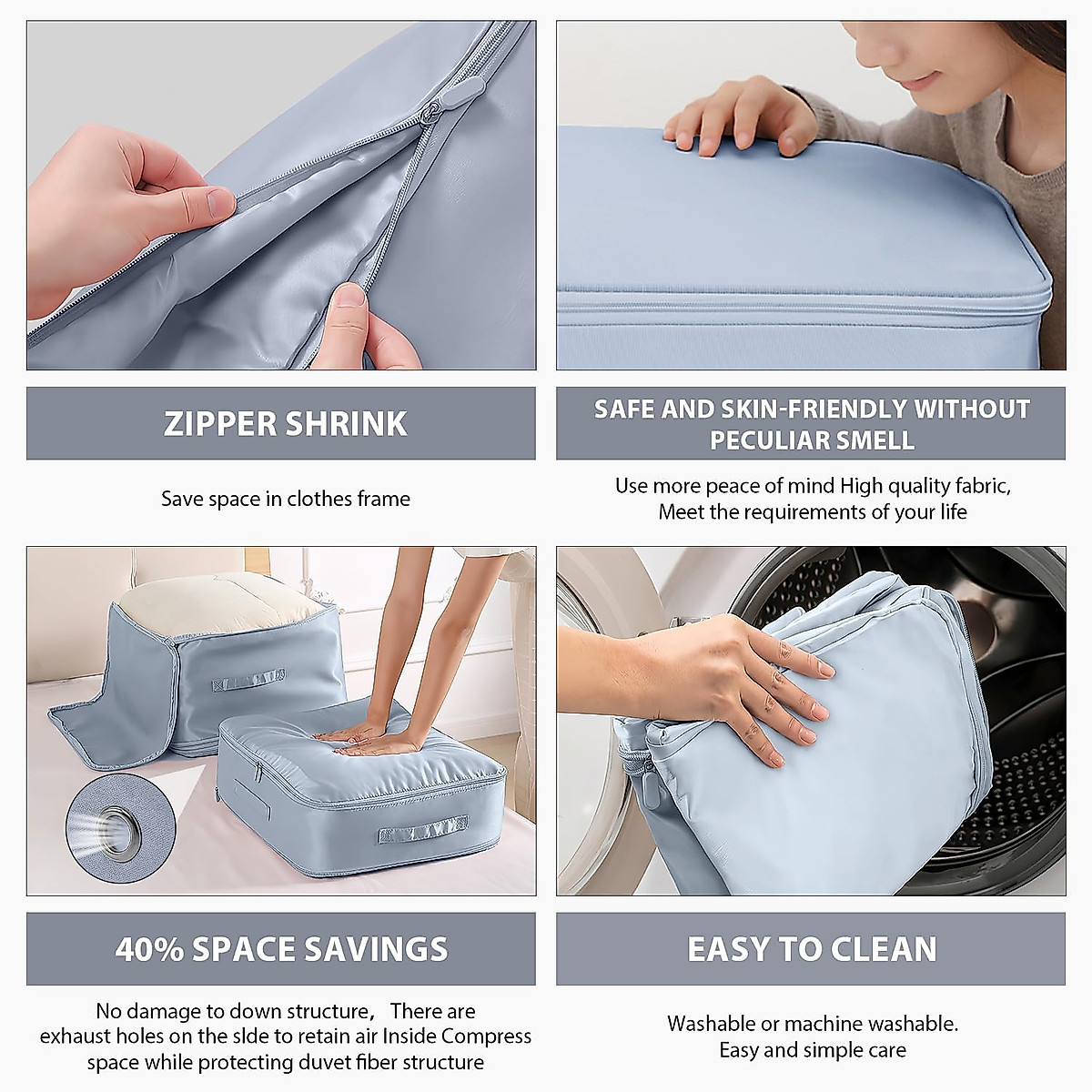 ZIPPER SHRINK

Save space in clothes frame

SAFE AND SKIN-FRIENDLY WITHOUT PECULIAR SMELL

Use more peace of mind High quality fabric, Meet the requirements of your life

40% SPACE SAVINGS

No damage to down structure， There are exhaust holes on the slde to retain air Inside Compress space while protecting duvet fiber structure

EASY TO CLEAN

Washable or machine washable. Easy and simple care