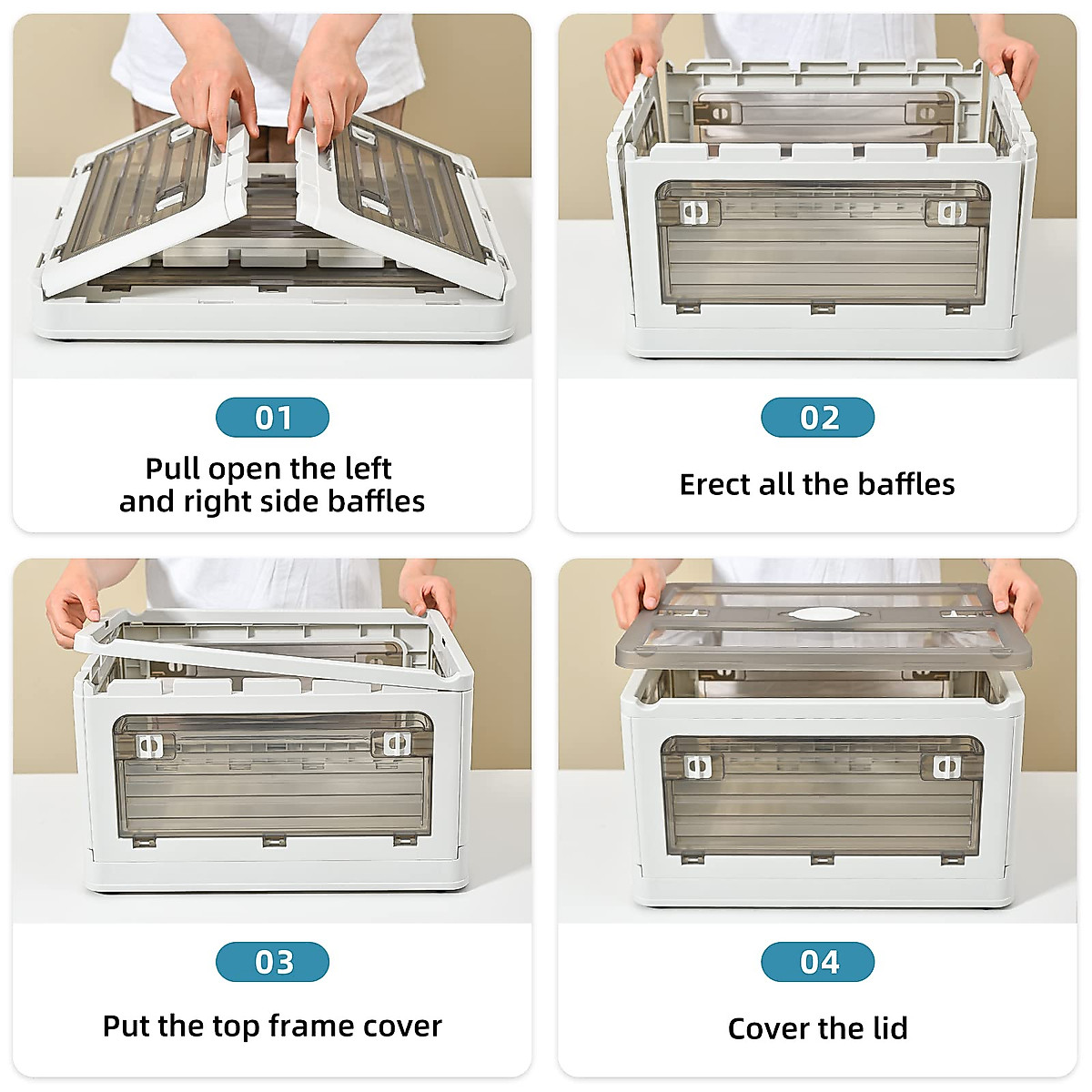 01
Pull open the left and right side baffles

02
Erect all the baffles

03
Put the top frame cover

04
Cover the lid