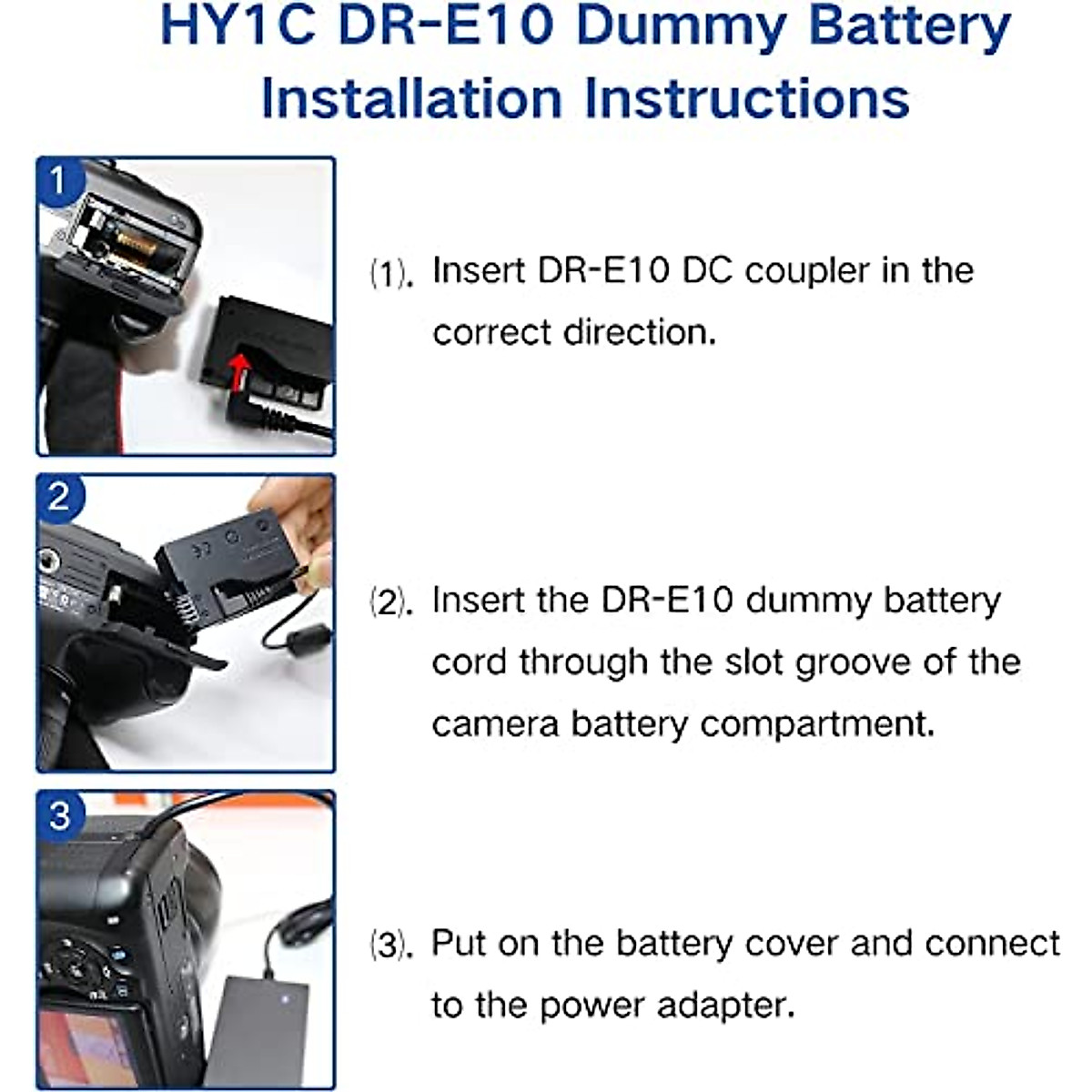 HY1C DR-E10 Dummy Battery Installation Instructions

1

(1). Insert DR-E10 DC coupler in the correct direction.

2

(2). Insert the DR-E10 dummy battery cord through the slot groove of the camera battery compartment.

3

(3). Put on the battery cover and connect to the power adapter.