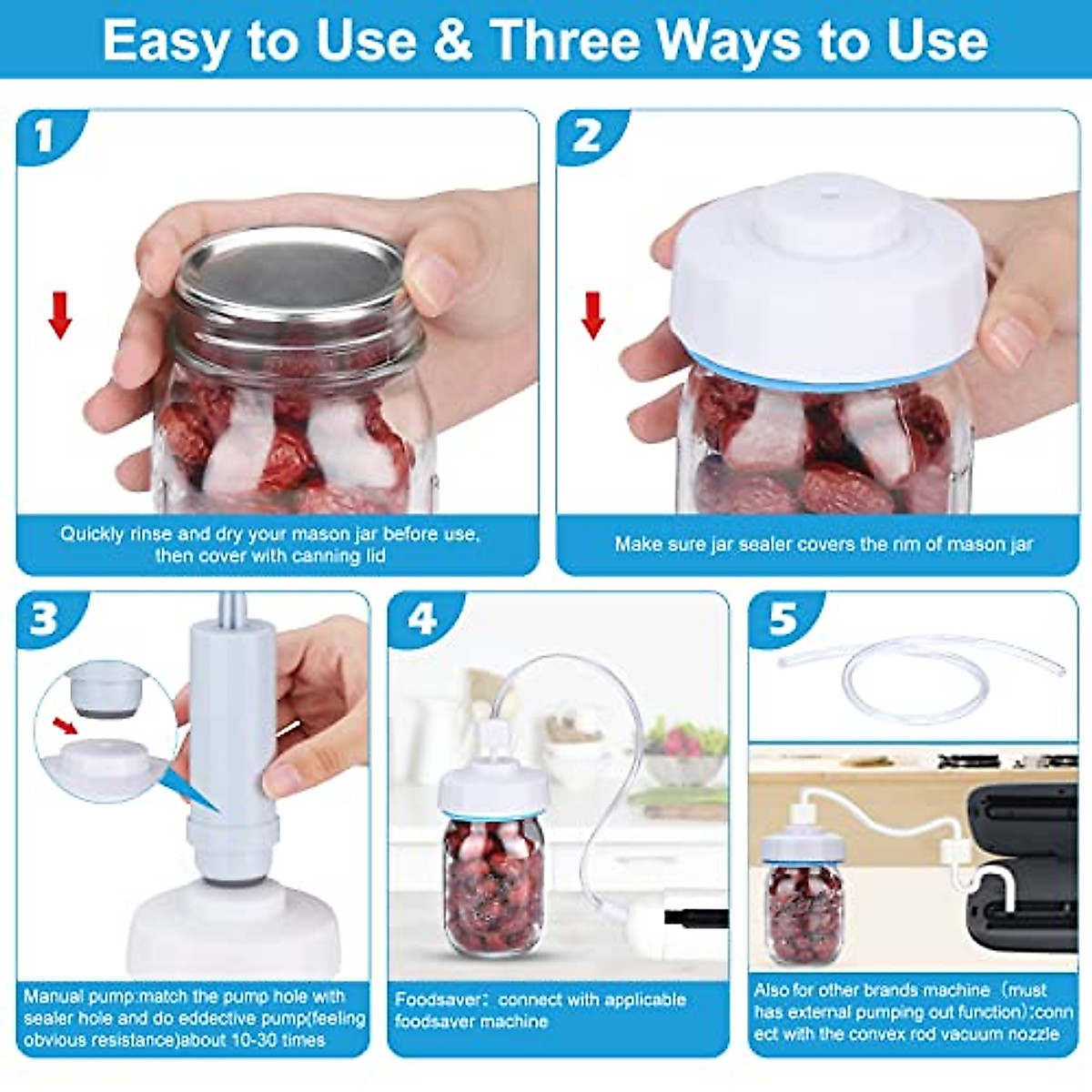 Easy to Use & Three Ways to Use

1

Quickly rinse and dry your mason jar before use, then cover with canning lid

2

Make sure jar sealer covers the rim of mason jar

3

Manual pump:match the pump hole with sealer hole and do eddective pump(feeling obvious resistance)about 10-30 times

4

Foodsaver: connect with applicable foodsaver machine

5

Also for other brands machine (must has external pumping out function):connect with the convex rod vacuum nozzle