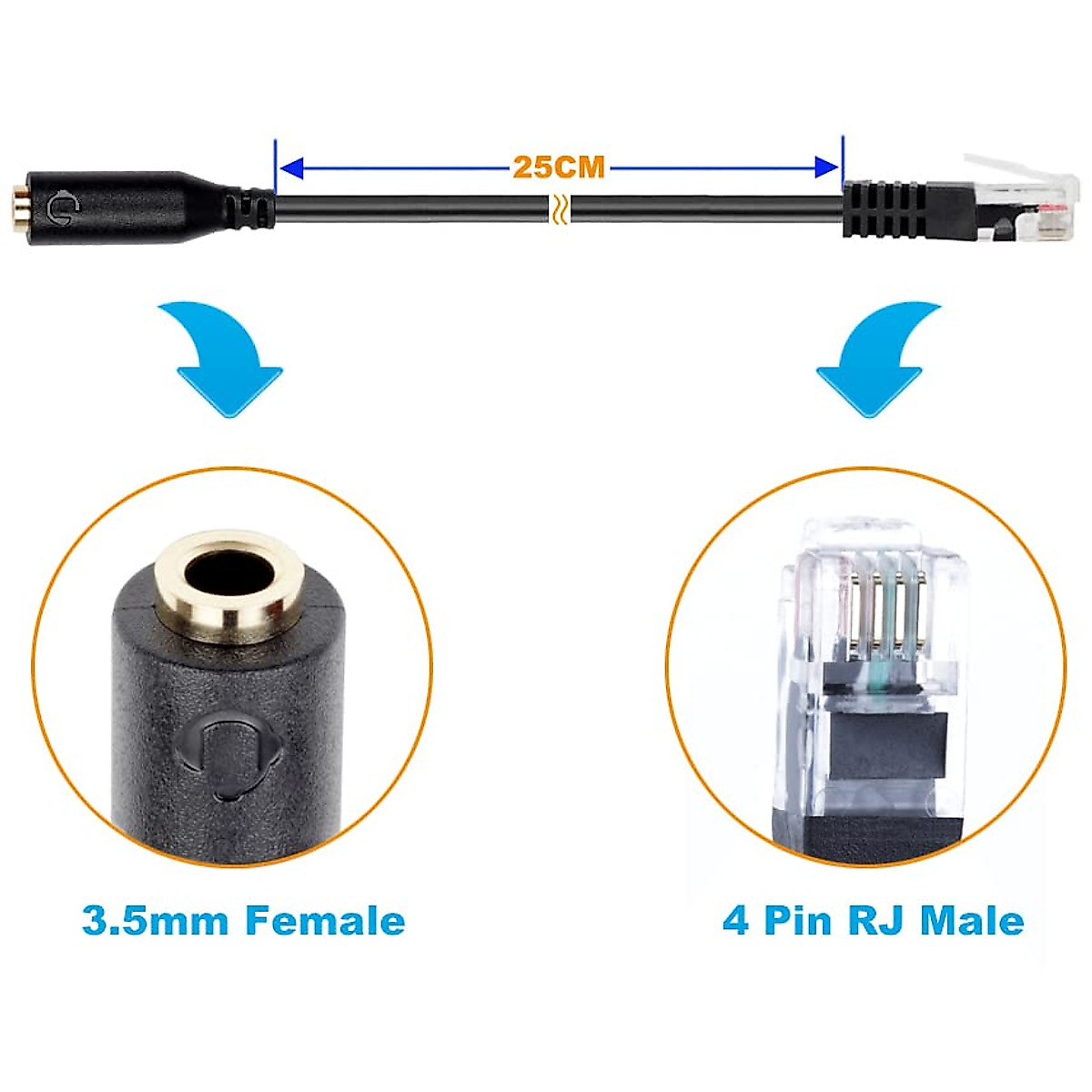 25CM

3.5mm Female

4 Pin RJ Male