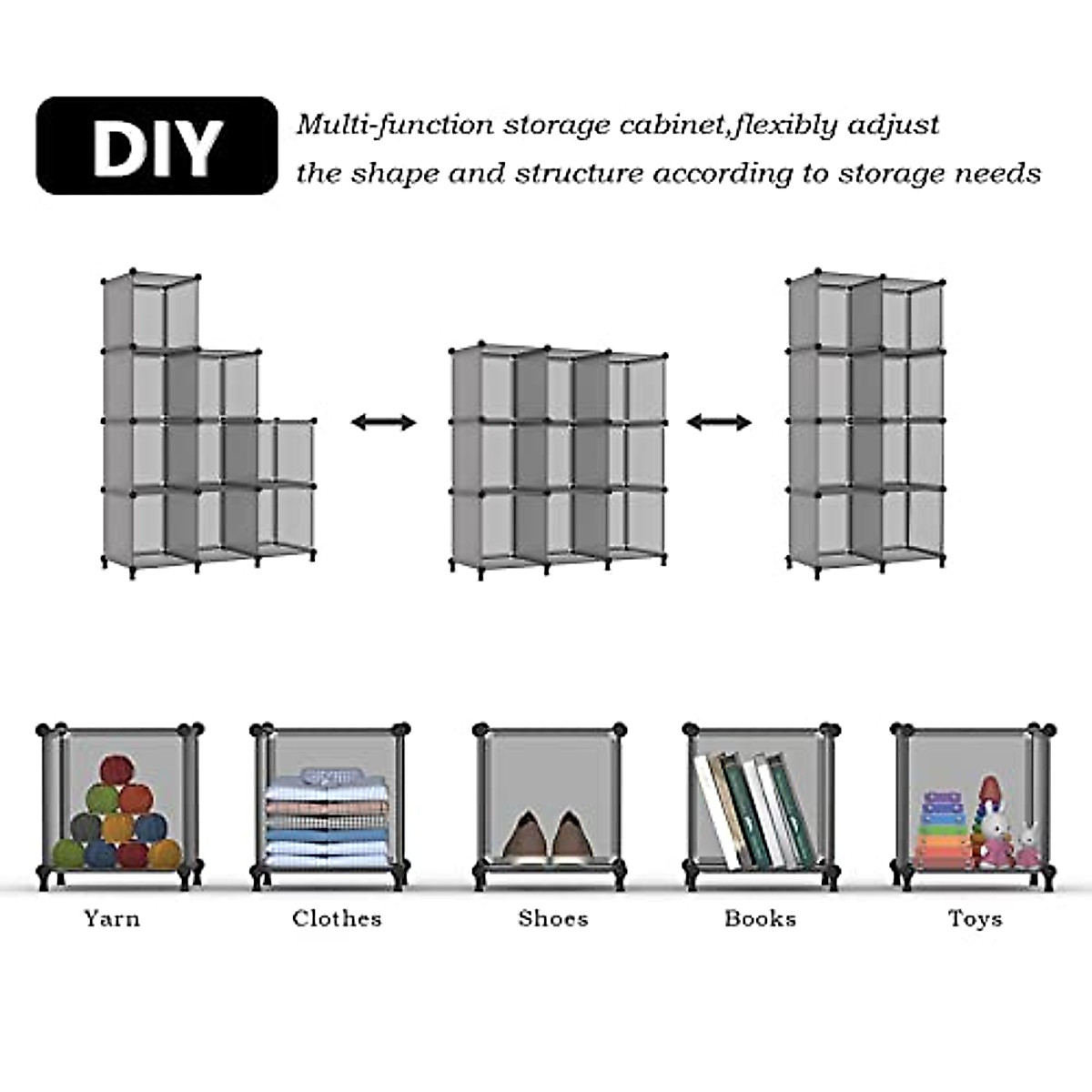 DIY

Multi-function storage cabinet,flexibly adjust the shape and structure according to storage needs

Yarn

Clothes

Shoes

Books

Toys