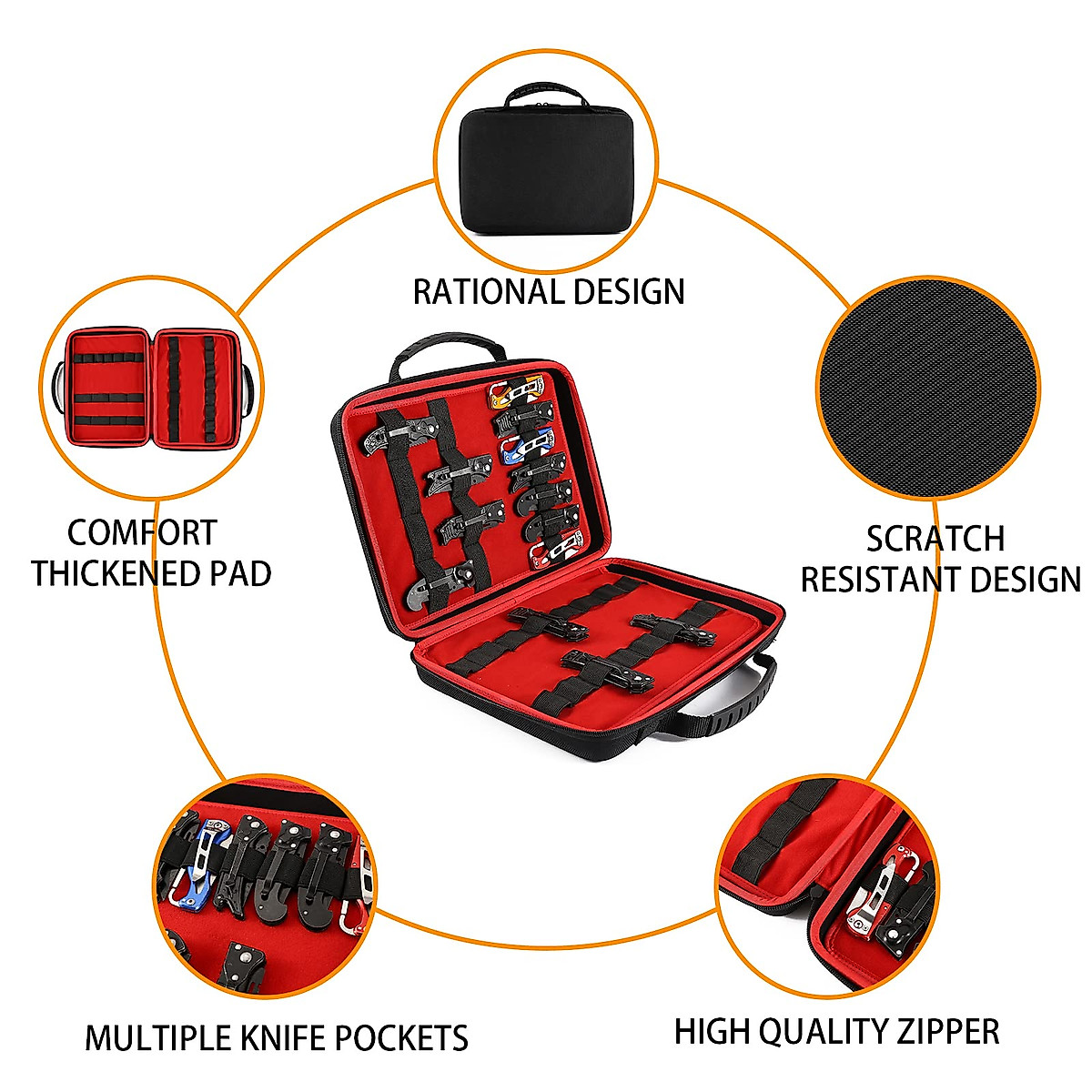 RATIONAL DESIGN

COMFORT
THICKENED PAD

SCRATCH
RESISTANT DESIGN

MULTIPLE KNIFE POCKETS

HIGH QUALITY ZIPPER