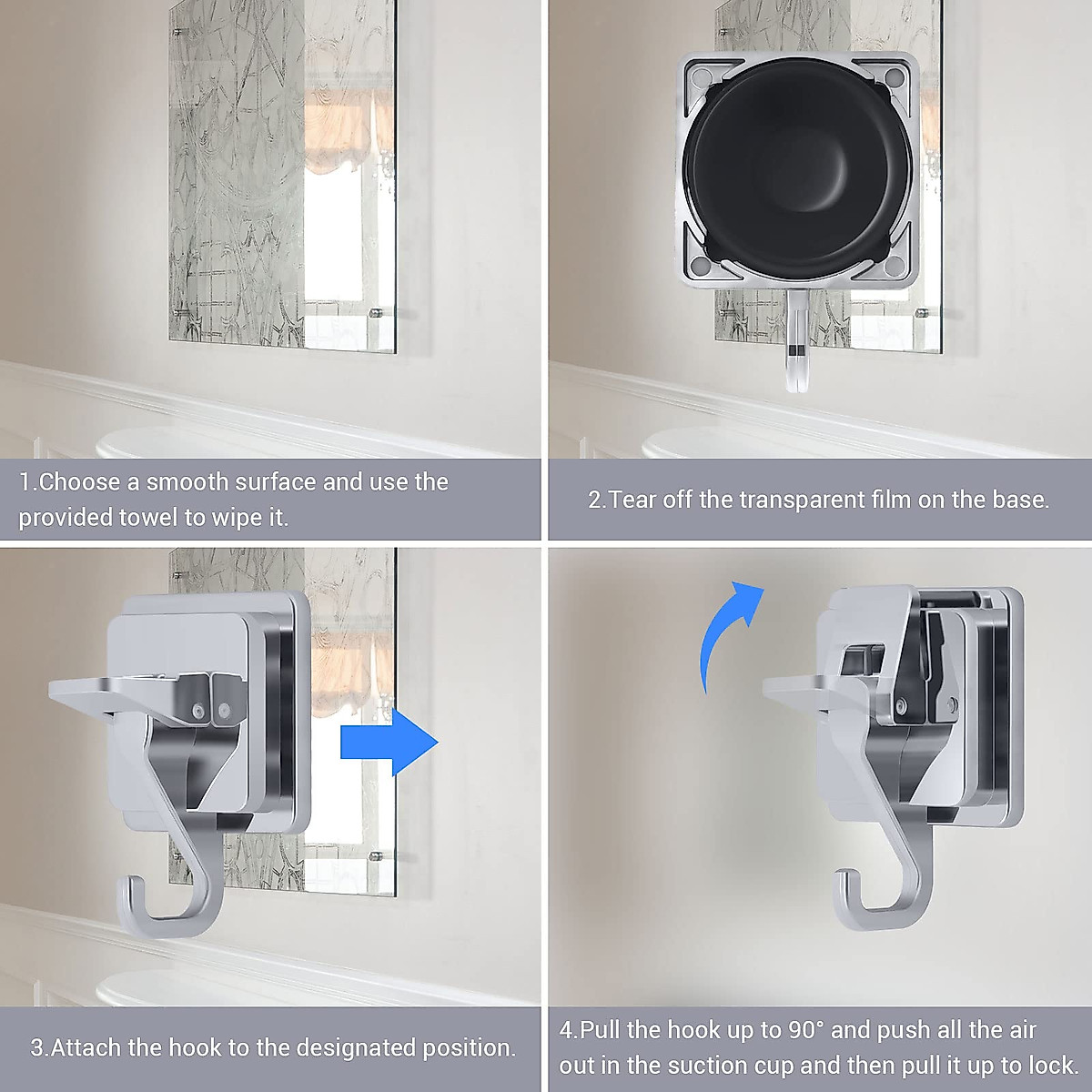 1.Choose a smooth surface and use the provided towel to wipe it.

2.Tear off the transparent film on the base.

3.Attach the hook to the designated position.

4.Pull the hook up to 90° and push all the air out in the suction cup and then pull it up to lock.