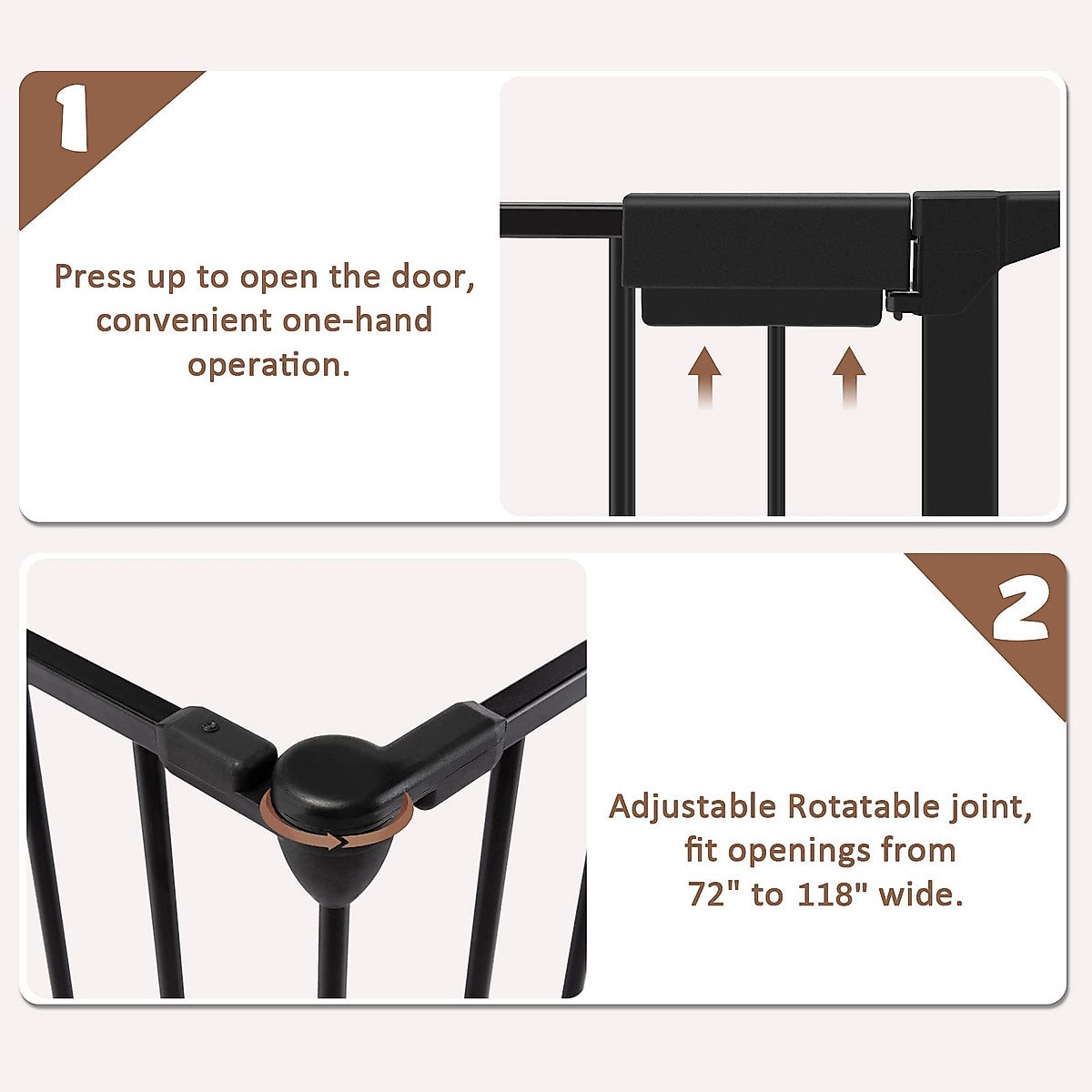 1

Press up to open the door, convenient one-hand operation.

2

Adjustable Rotatable joint, fit openings from 72" to 118" wide.