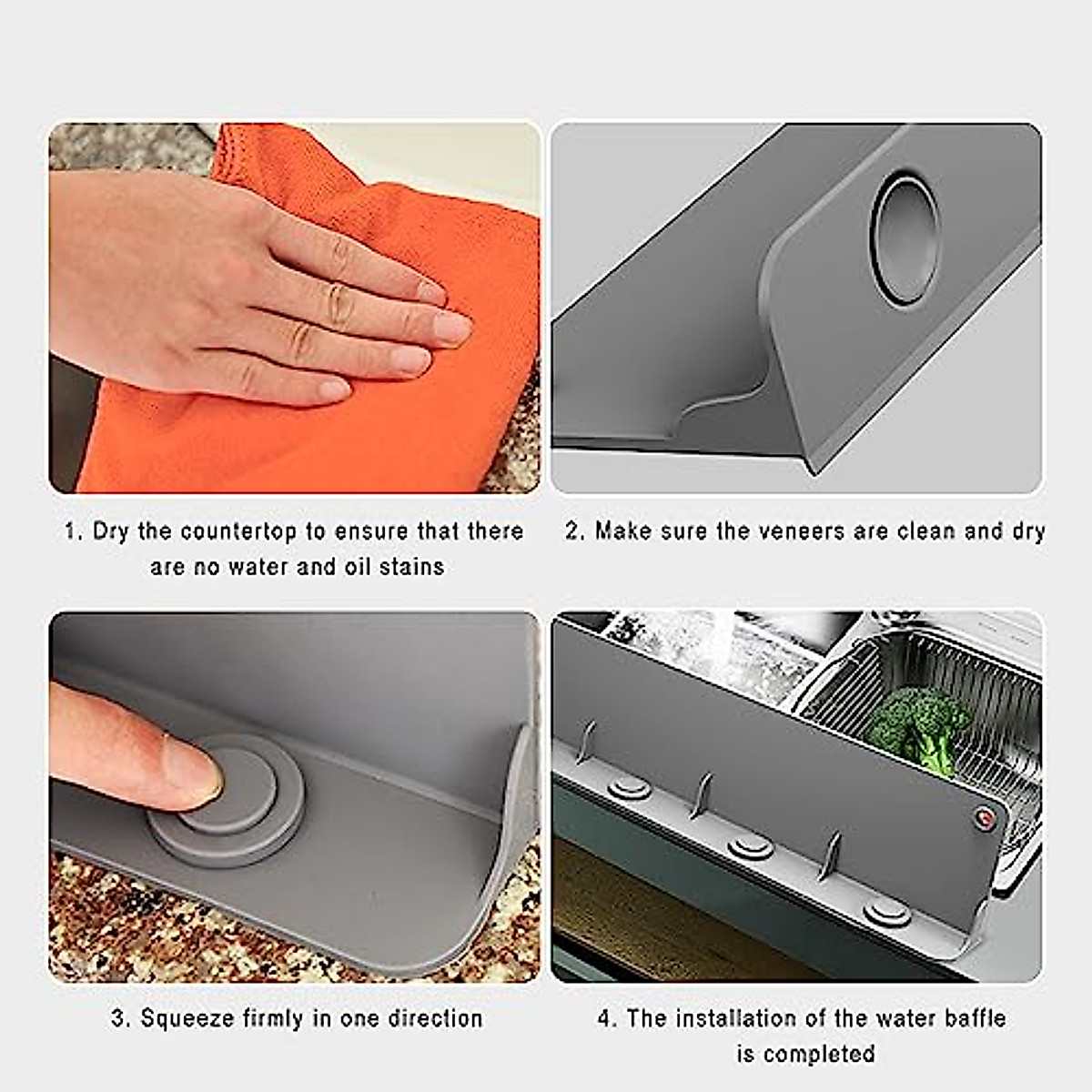 1. Dry the countertop to ensure that there are no water and oil stains

2. Make sure the veneers are clean and dry

3. Squeeze firmly in one direction

4. The installation of the water baffle is completed