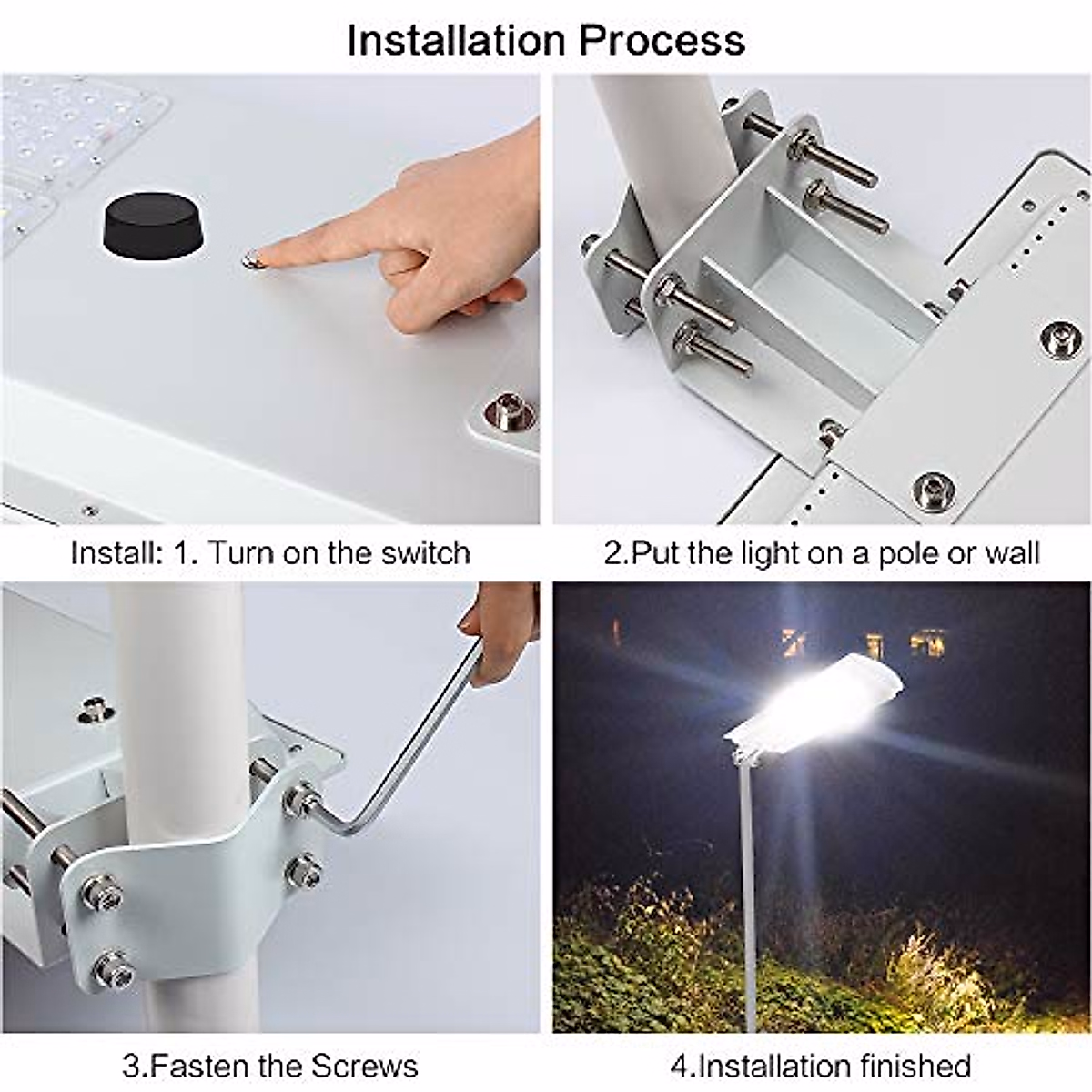 Installation Process

Install: 1. Turn on the switch

2.Put the light on a pole or wall

3.Fasten the Screws

4.Installation finished