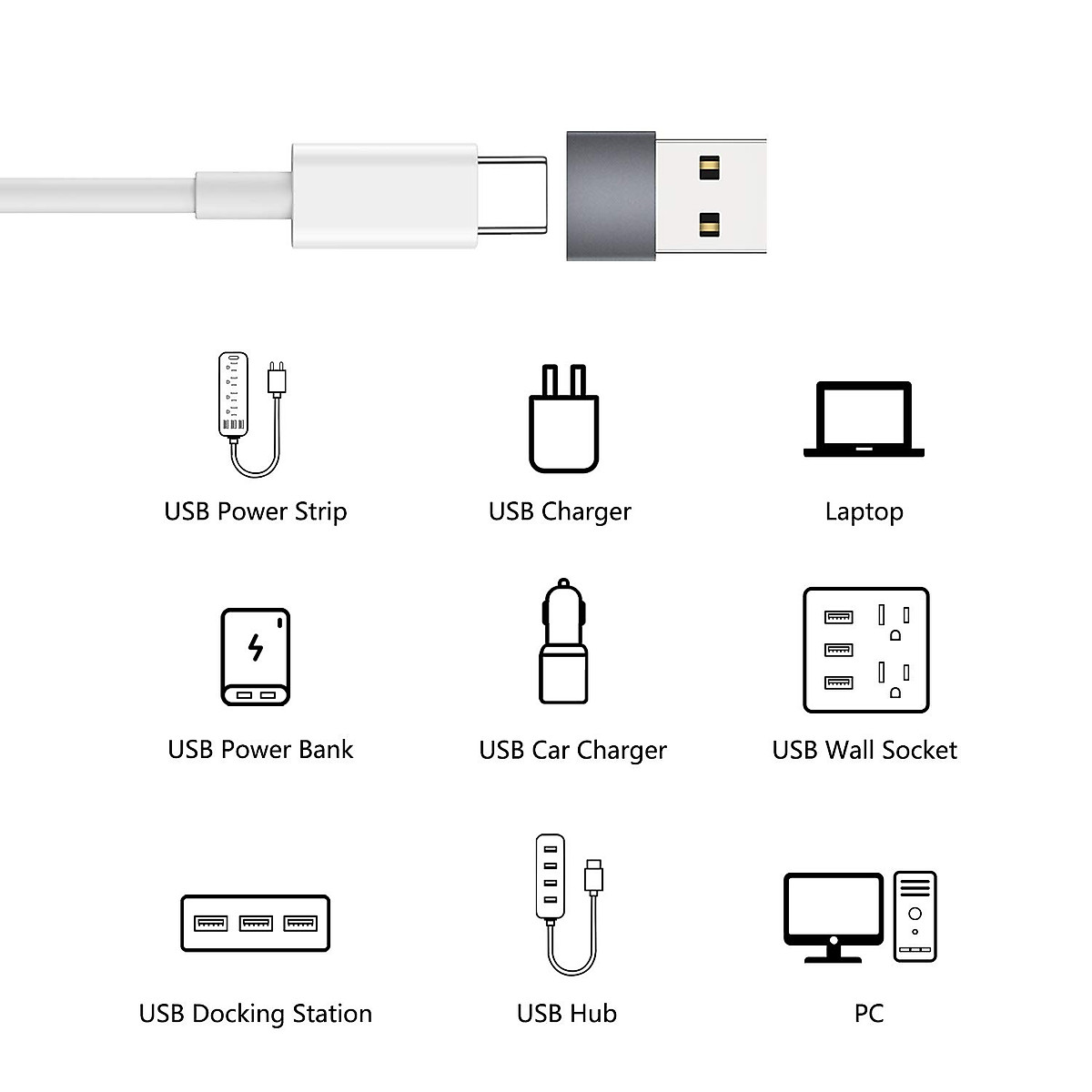 USB Power Strip
USB Charger
Laptop

USB Power Bank
USB Car Charger
USB Wall Socket

USB Docking Station
USB Hub
PC