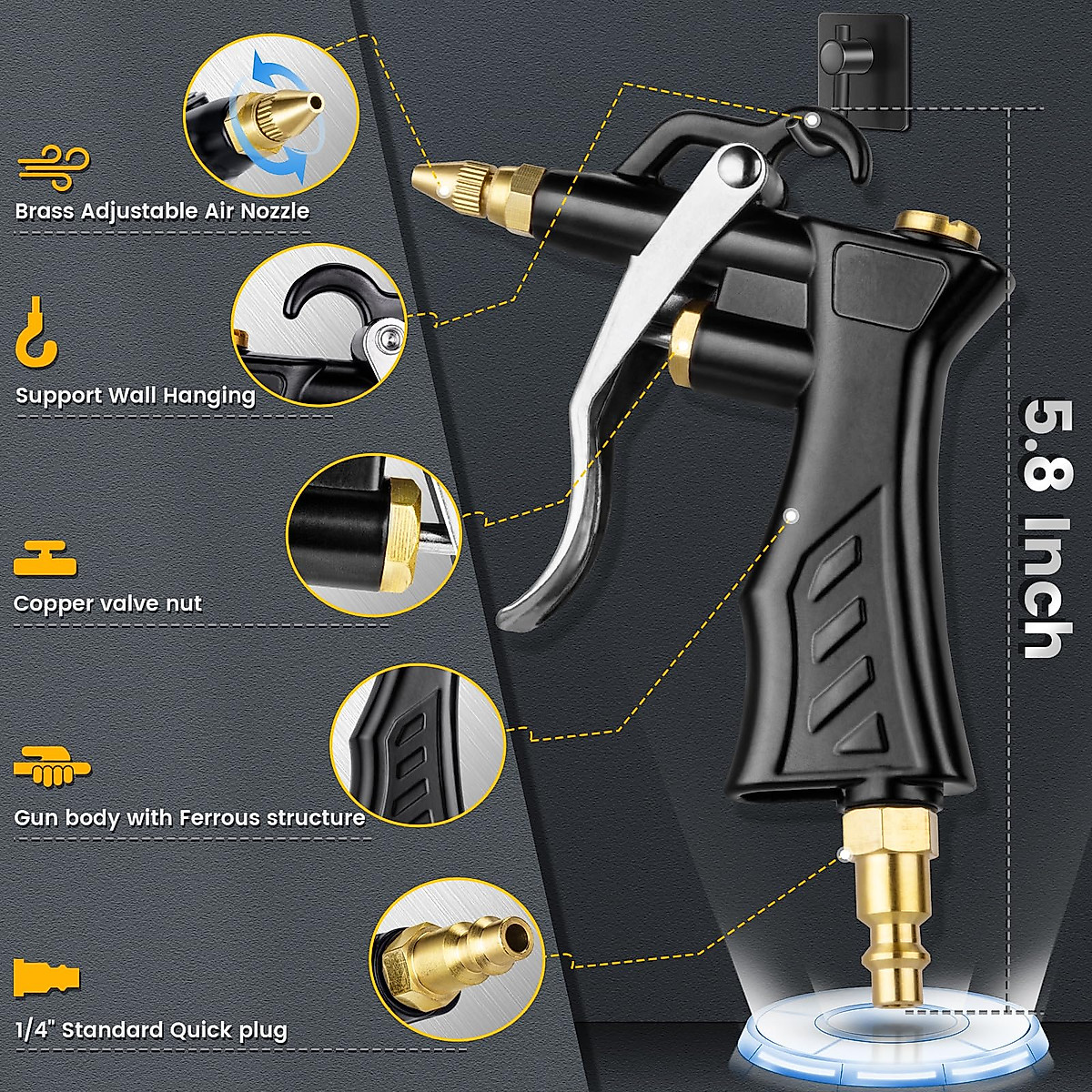 Brass Adjustable Air Nozzle

Support Wall Hanging

Copper valve nut

Gun body with Ferrous structure

1/4" Standard Quick plug

5.8 Inch