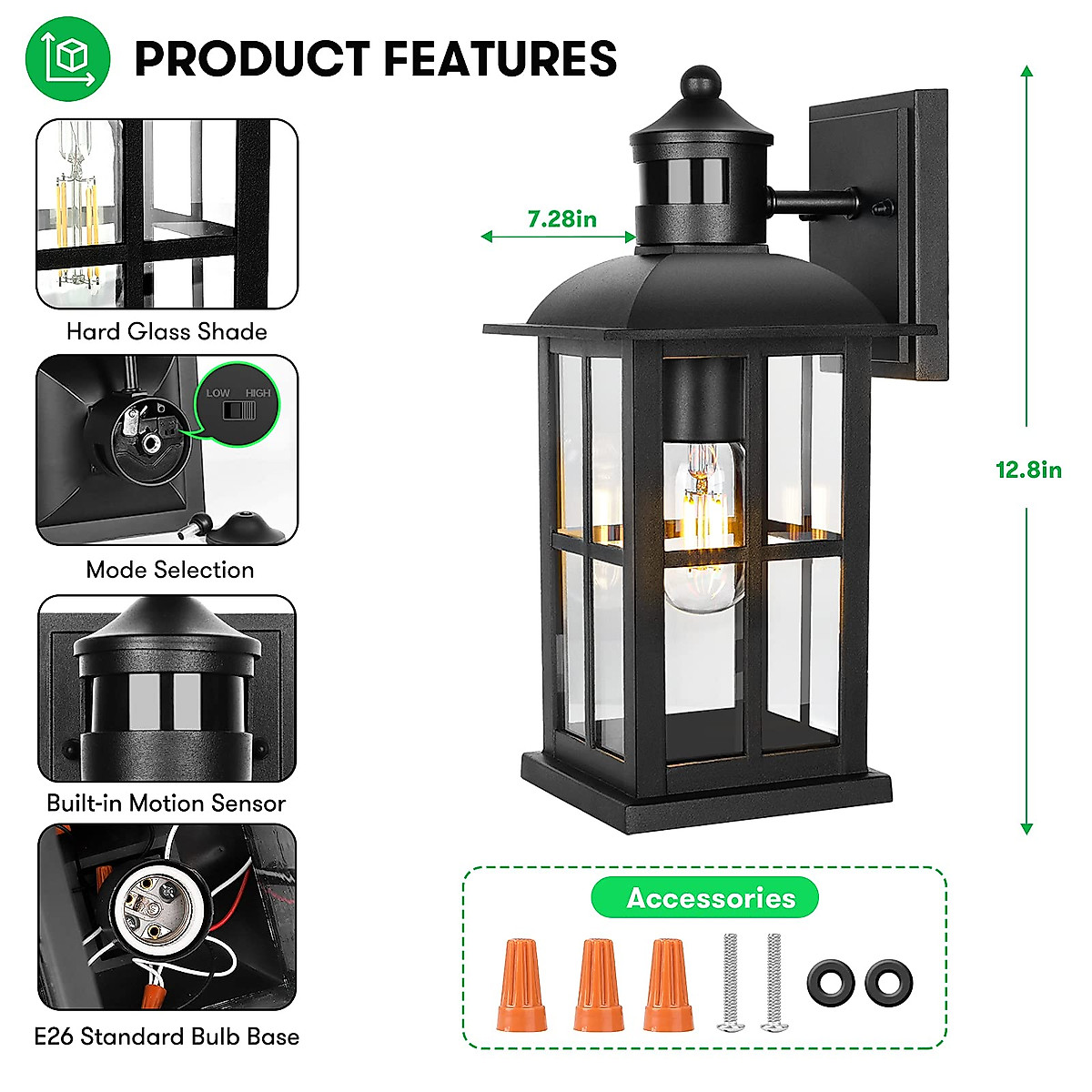 PRODUCT FEATURES

Hard Glass Shade

LOW HIGH

Mode Selection

Built-in Motion Sensor

E26 Standard Bulb Base

7.28in

12.8in

Accessories