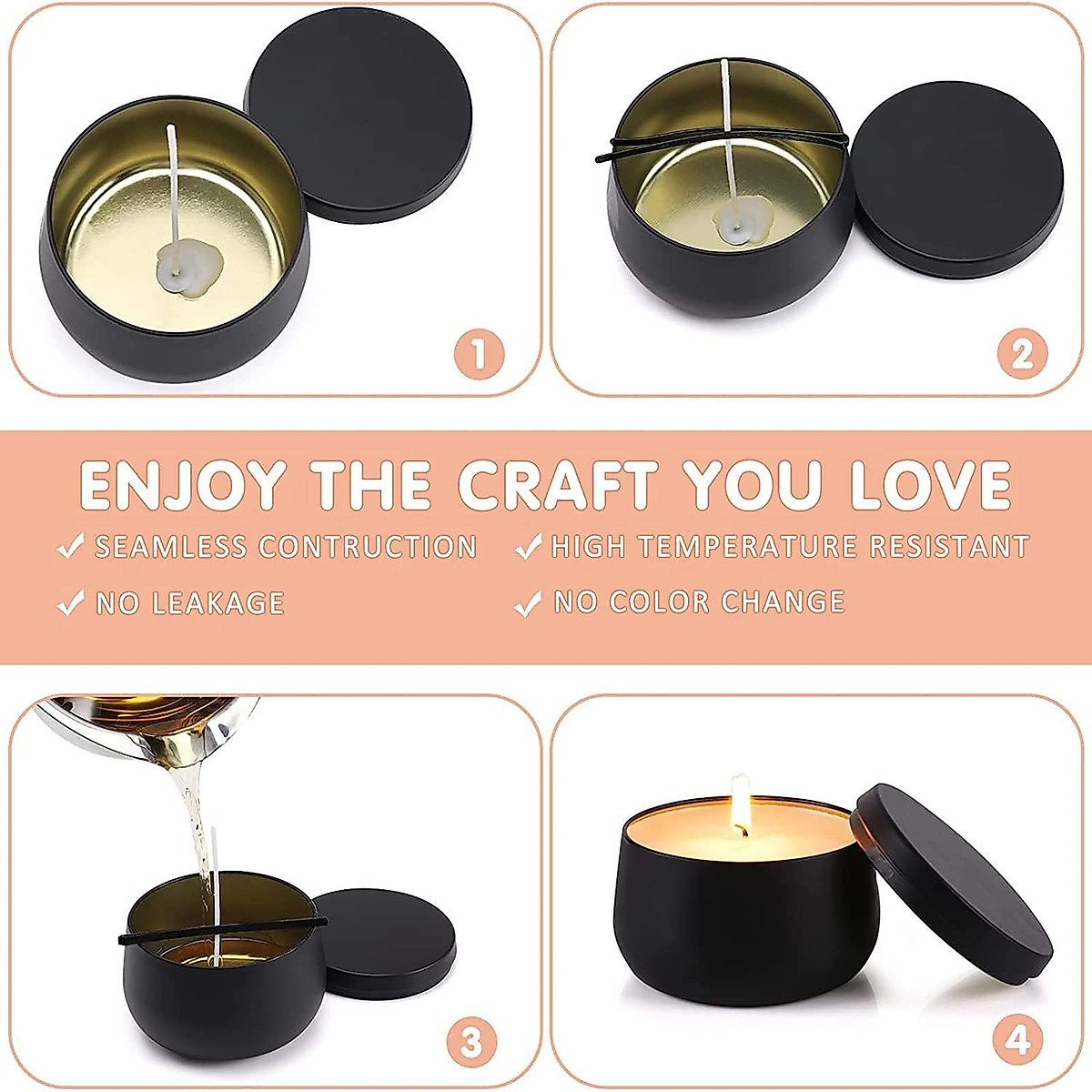 1

2

ENJOY THE CRAFT YOU LOVE

✓ SEAMLESS CONTRUCTION

✓ HIGH TEMPERATURE RESISTANT

✓ NO LEAKAGE

✓ NO COLOR CHANGE

3

4