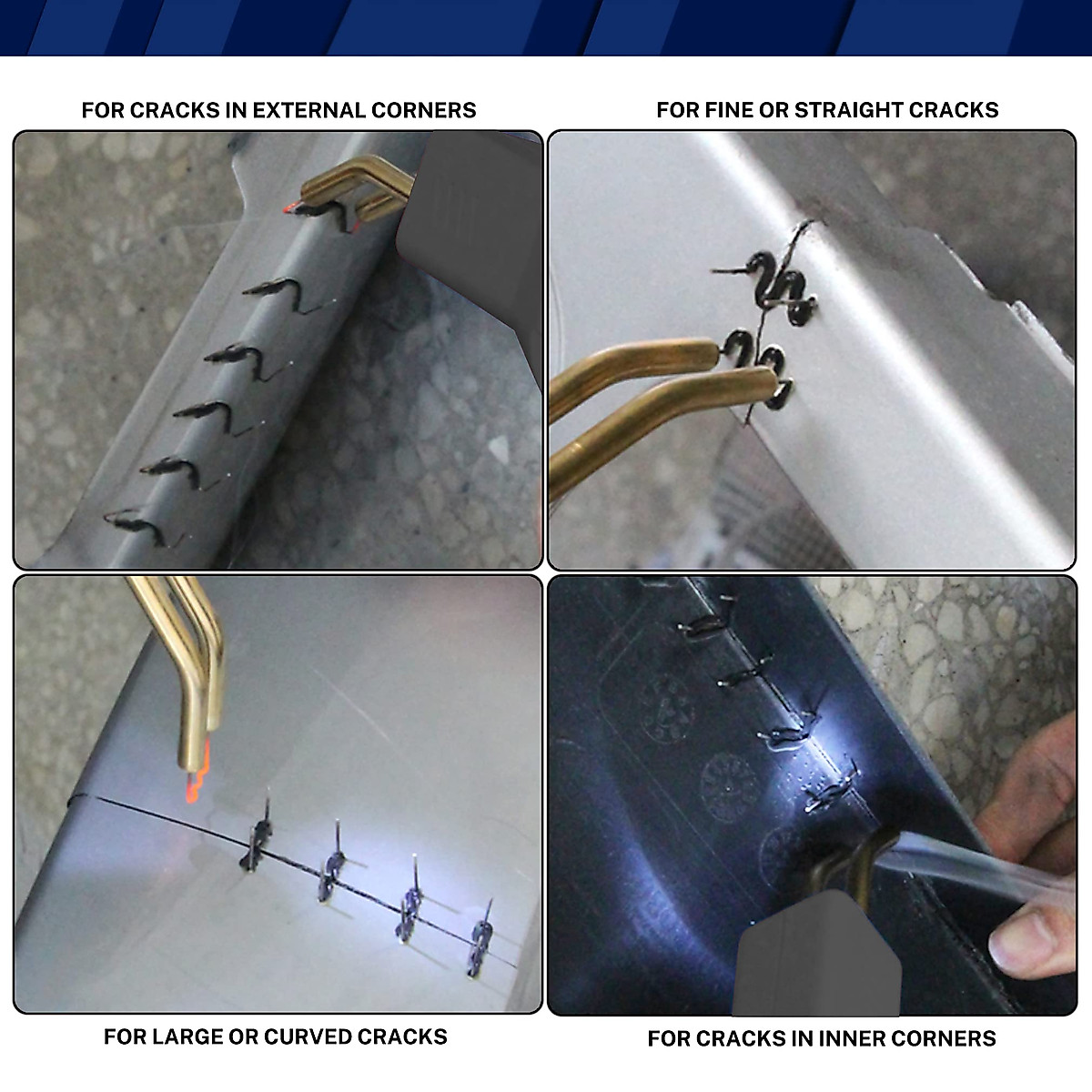 FOR CRACKS IN EXTERNAL CORNERS

FOR FINE OR STRAIGHT CRACKS

FOR LARGE OR CURVED CRACKS

FOR CRACKS IN INNER CORNERS