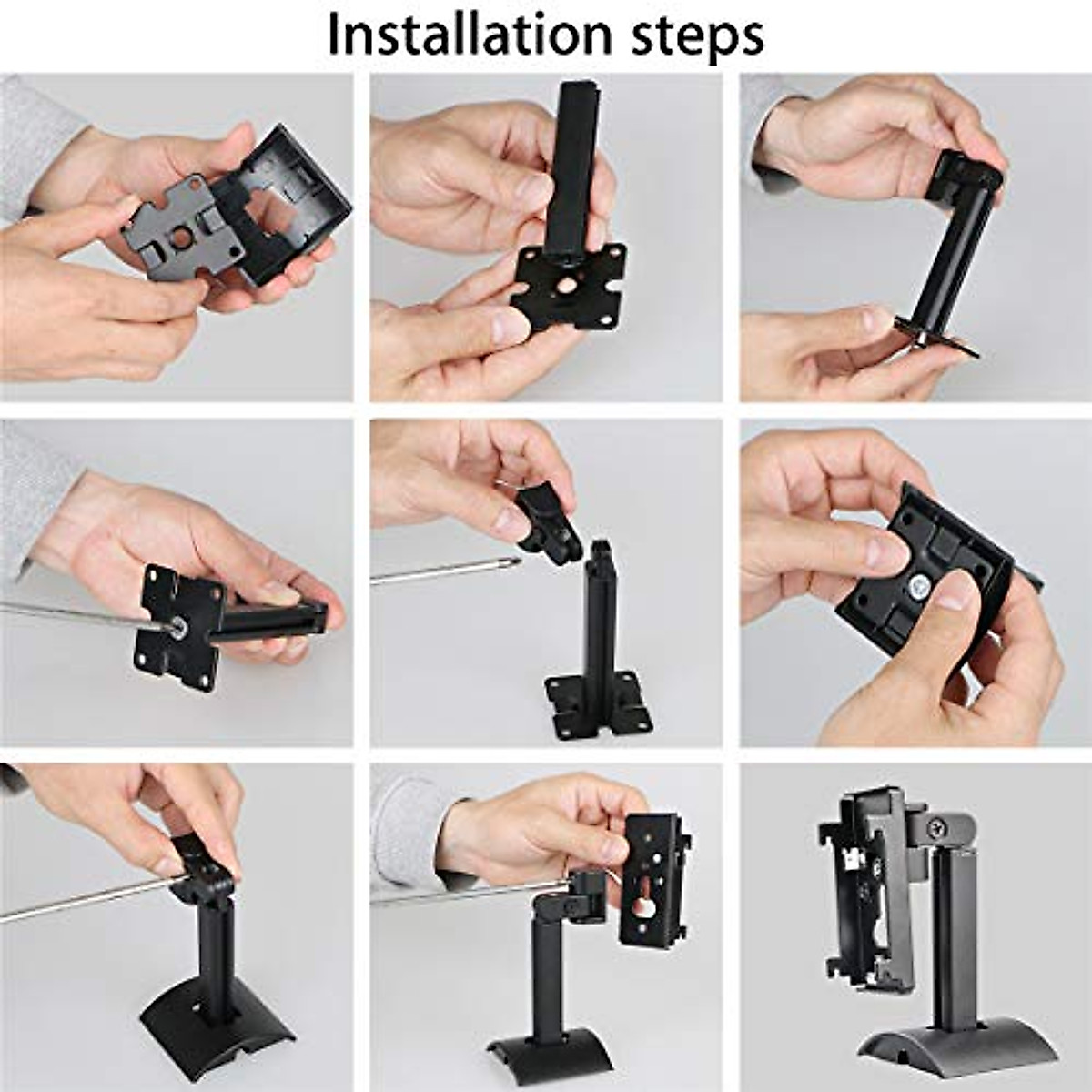 Installation steps