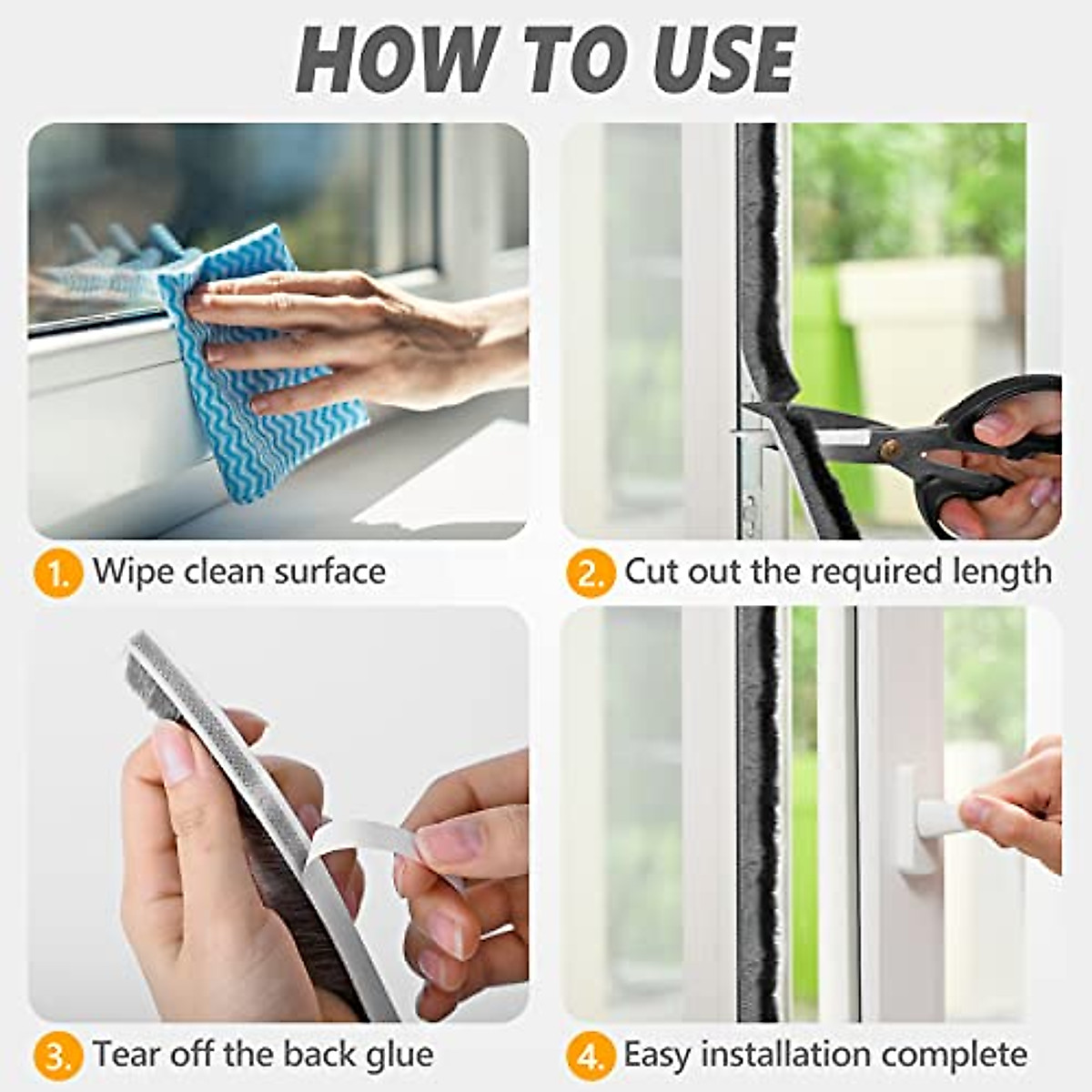 HOW TO USE

1. Wipe clean surface

2. Cut out the required length

3. Tear off the back glue

4. Easy installation complete