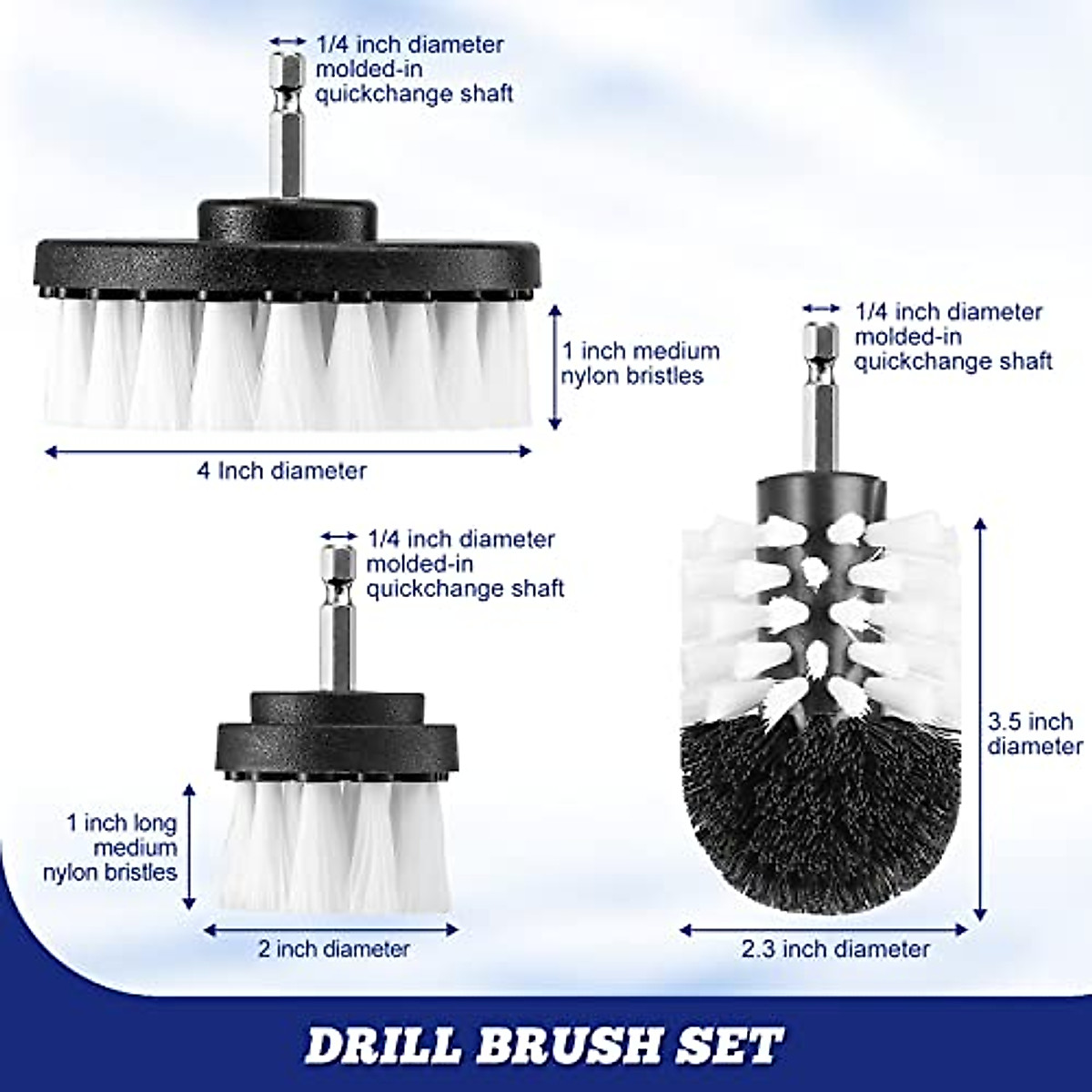 1/4 inch diameter molded-in quickchange shaft

1 inch medium nylon bristles

4 Inch diameter

1/4 inch diameter molded-in quickchange shaft

1/4 inch diameter molded-in quickchange shaft

1 inch long medium nylon bristles

2 inch diameter

3.5 inch diameter

2.3 inch diameter

DRILL BRUSH SET