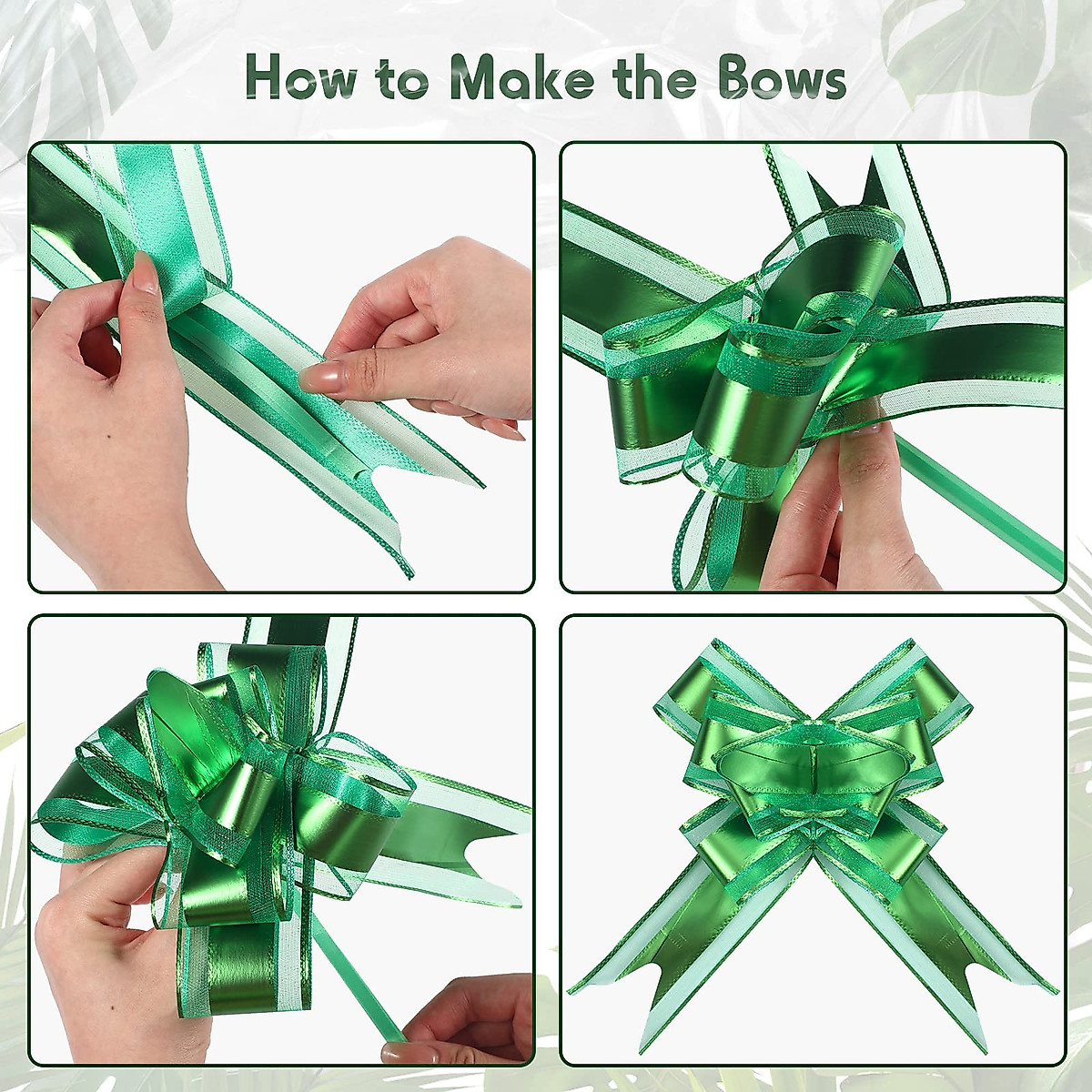 How to Make the Bows