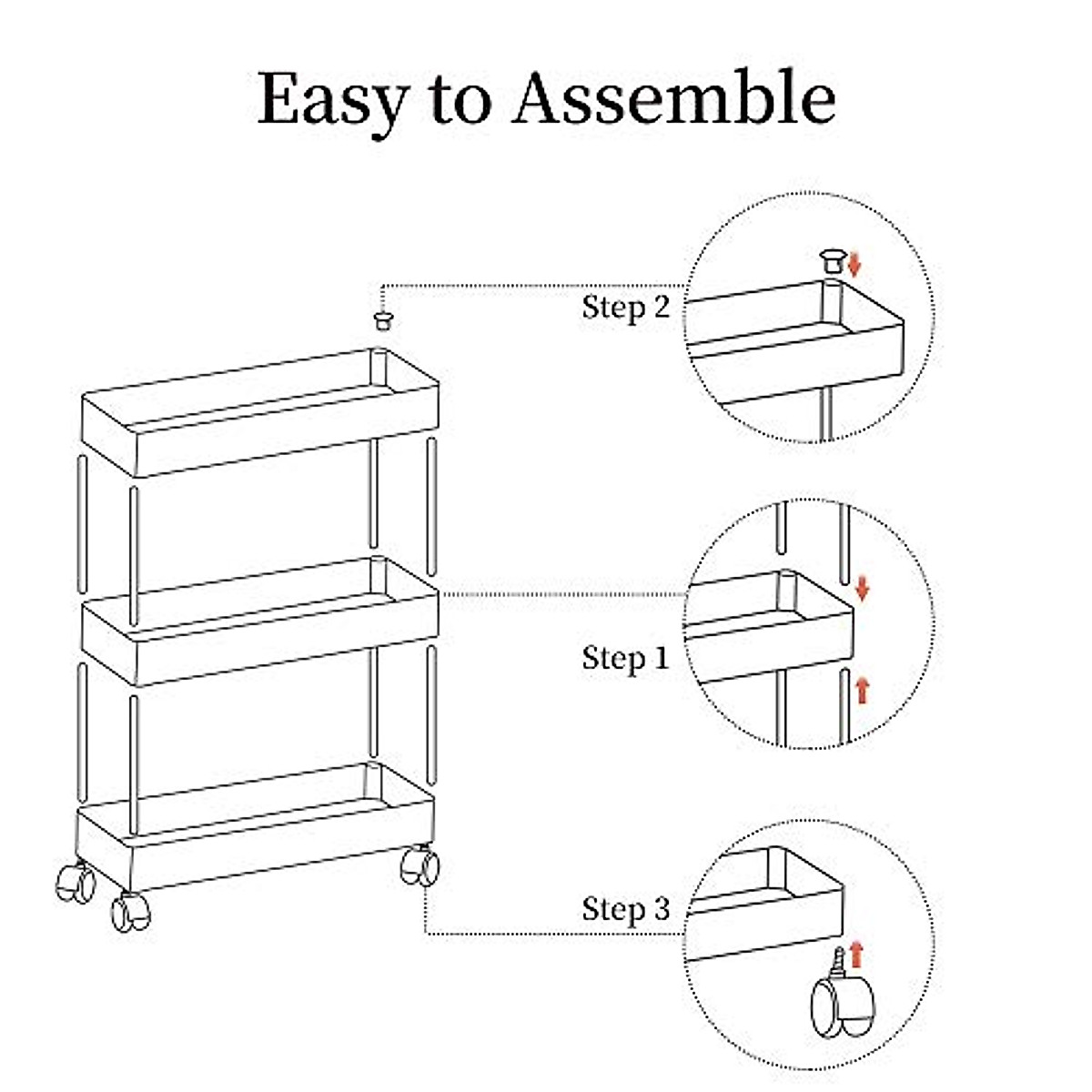 Easy to Assemble

Step 2

Step 1

Step 3