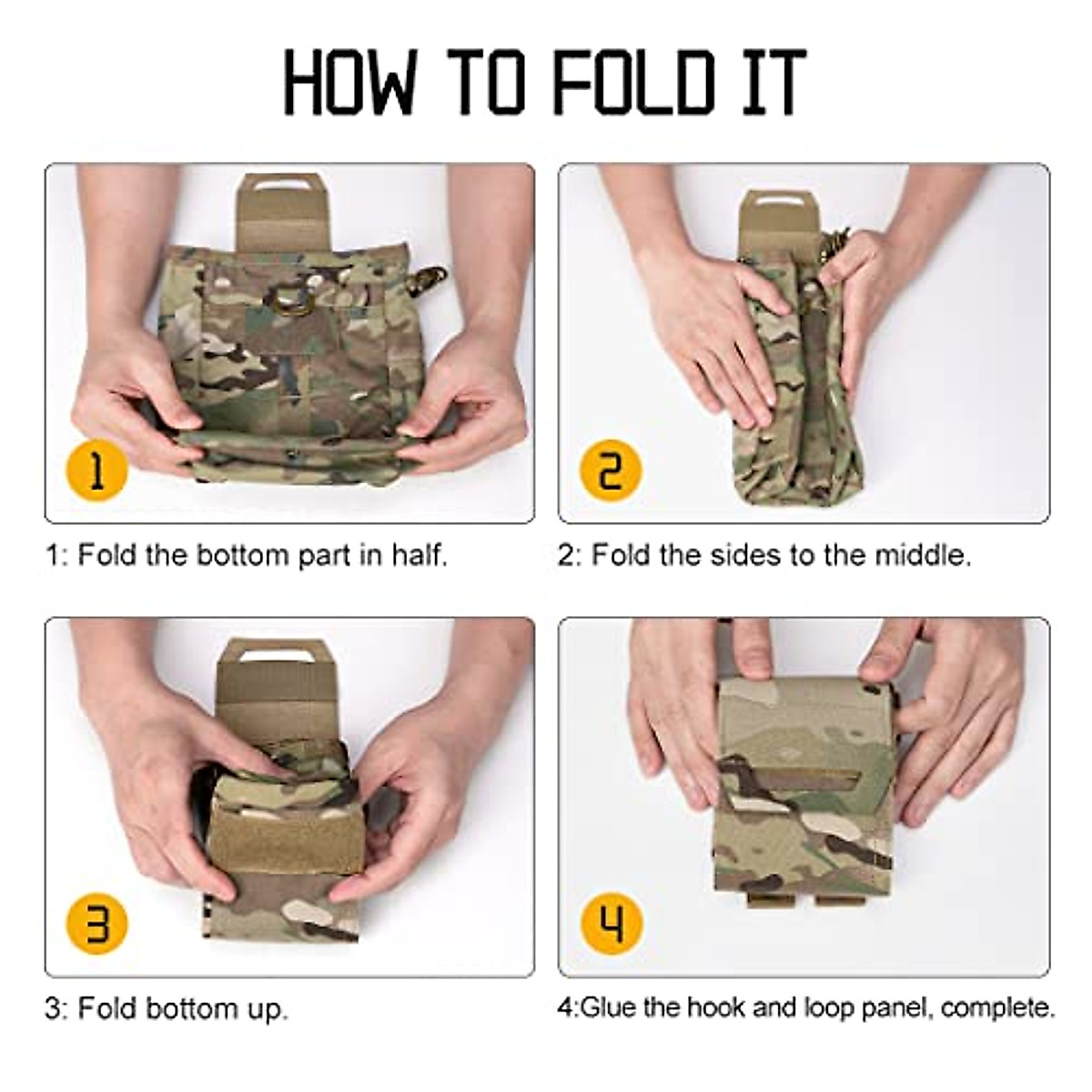 HOW TO FOLD IT

1

1: Fold the bottom part in half.

2

2: Fold the sides to the middle.

3

3: Fold bottom up.

4

4:Glue the hook and loop panel, complete.