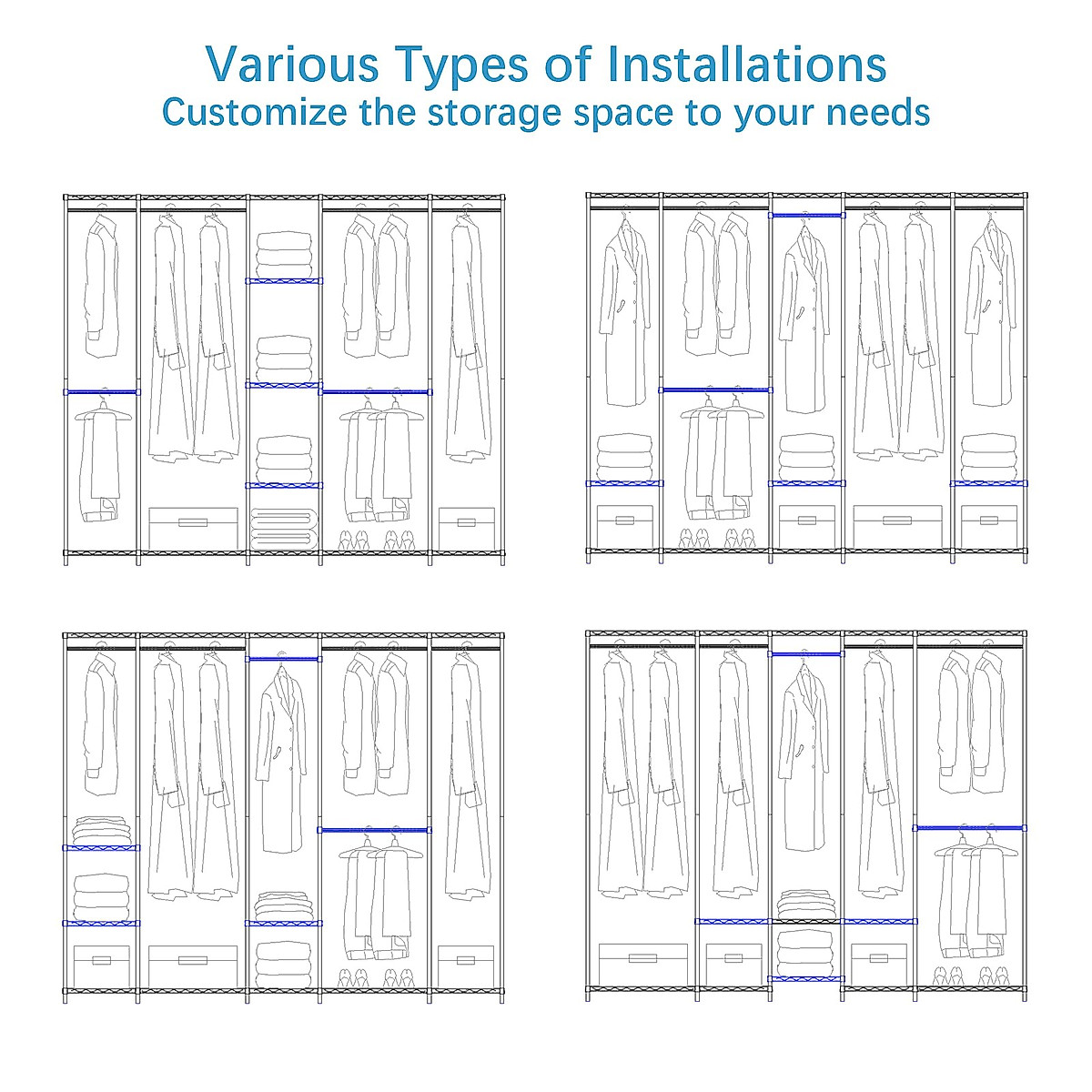 Various Types of Installations
Customize the storage space to your needs