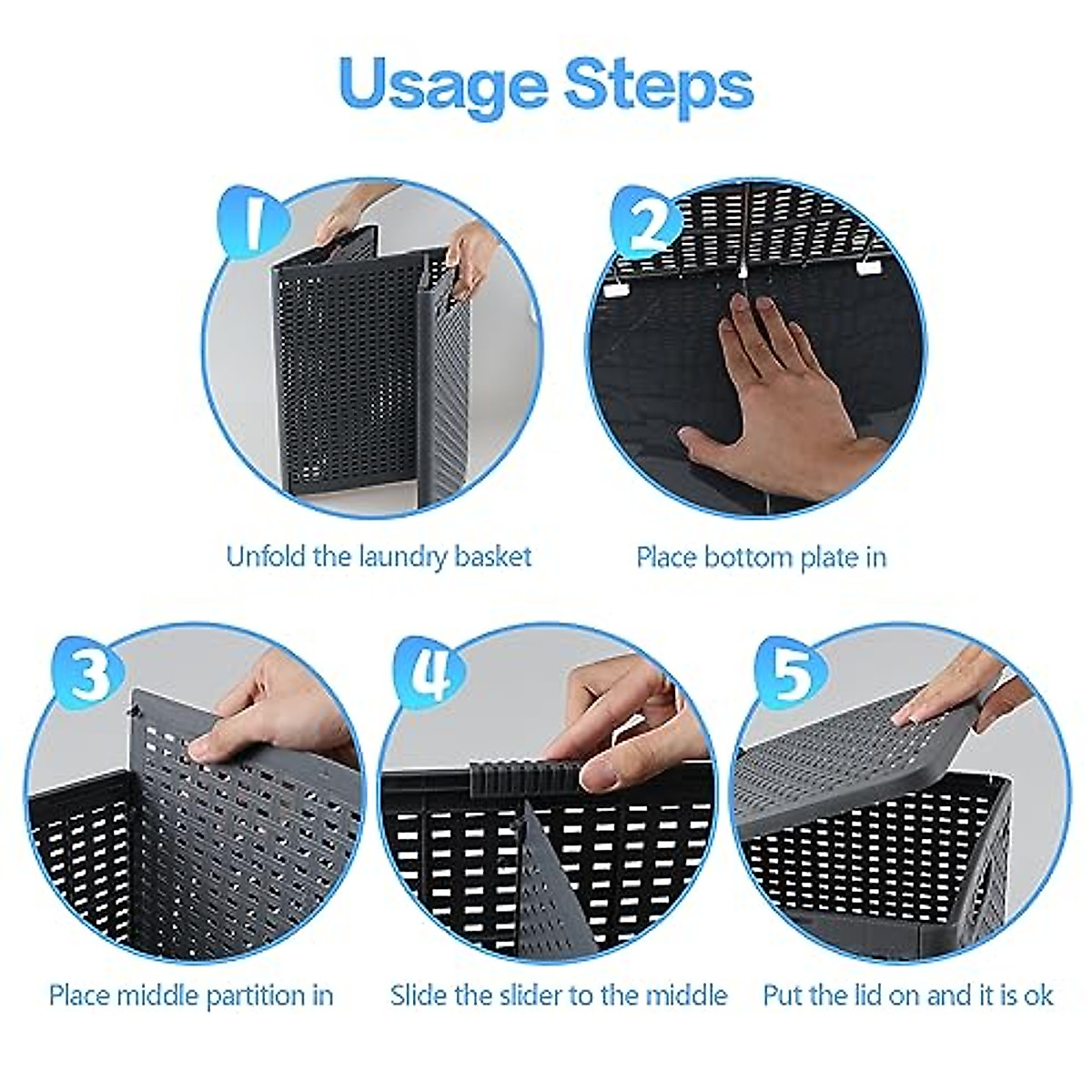 Usage Steps

1

Unfold the laundry basket

2

Place bottom plate in

3

Place middle partition in

4

Slide the slider to the middle

5

Put the lid on and it is ok