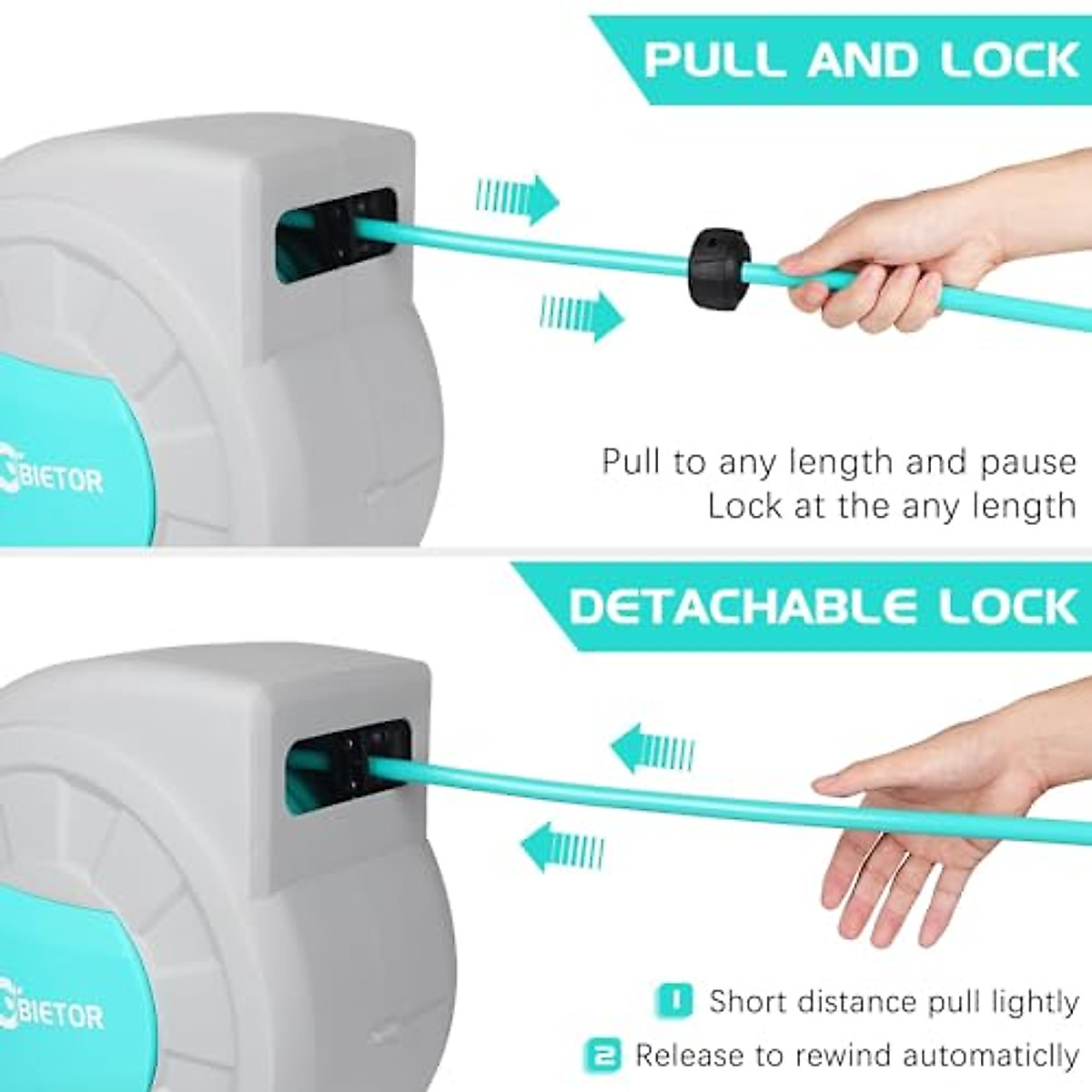 PULL AND LOCK

BIETOR

Pull to any length and pause
Lock at the any length

DETACHABLE LOCK

BIETOR

1 Short distance pull lightly

2 Release to rewind automaticlly