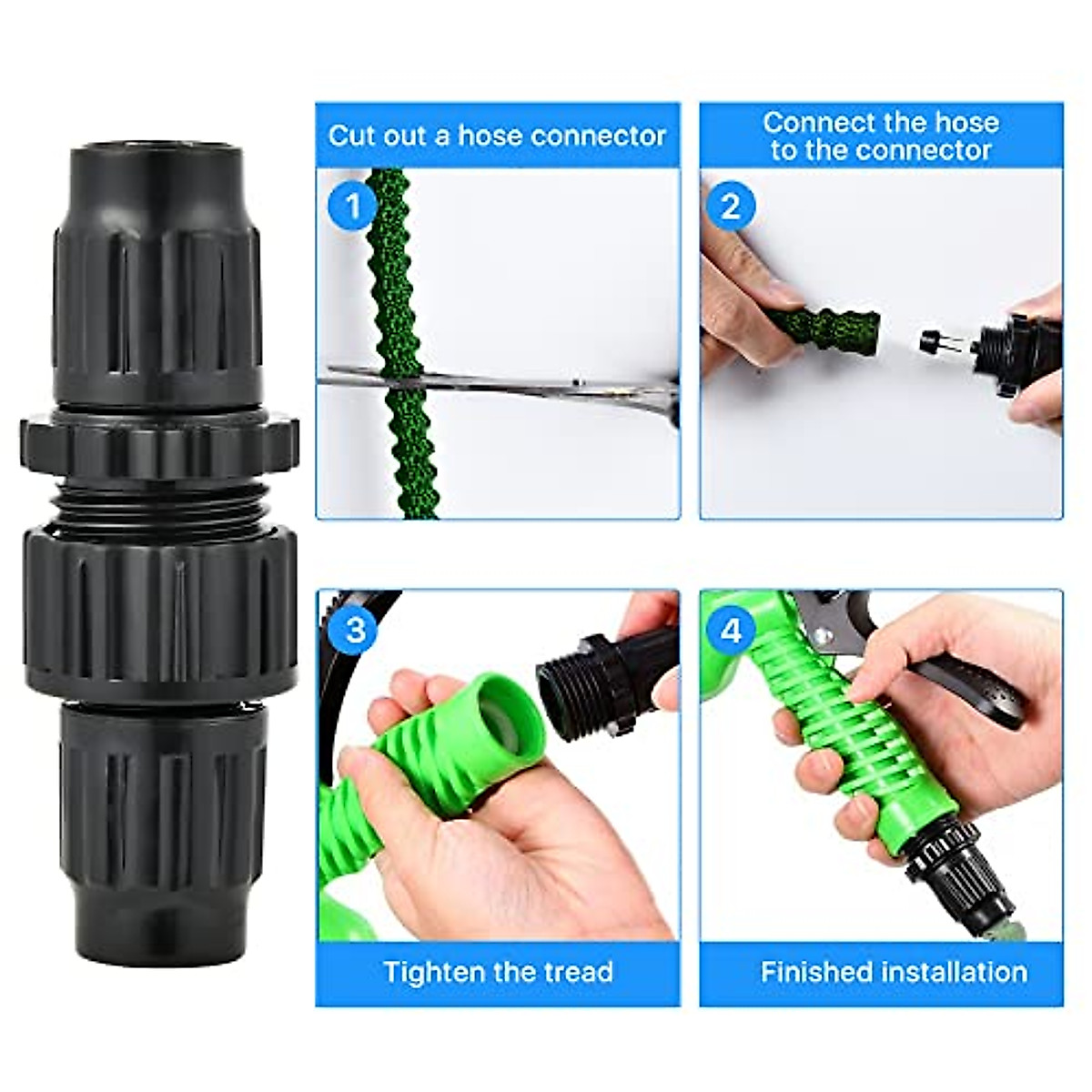 Cut out a hose connector

1

Connect the hose to the connector

2

3

Tighten the tread

4

Finished installation