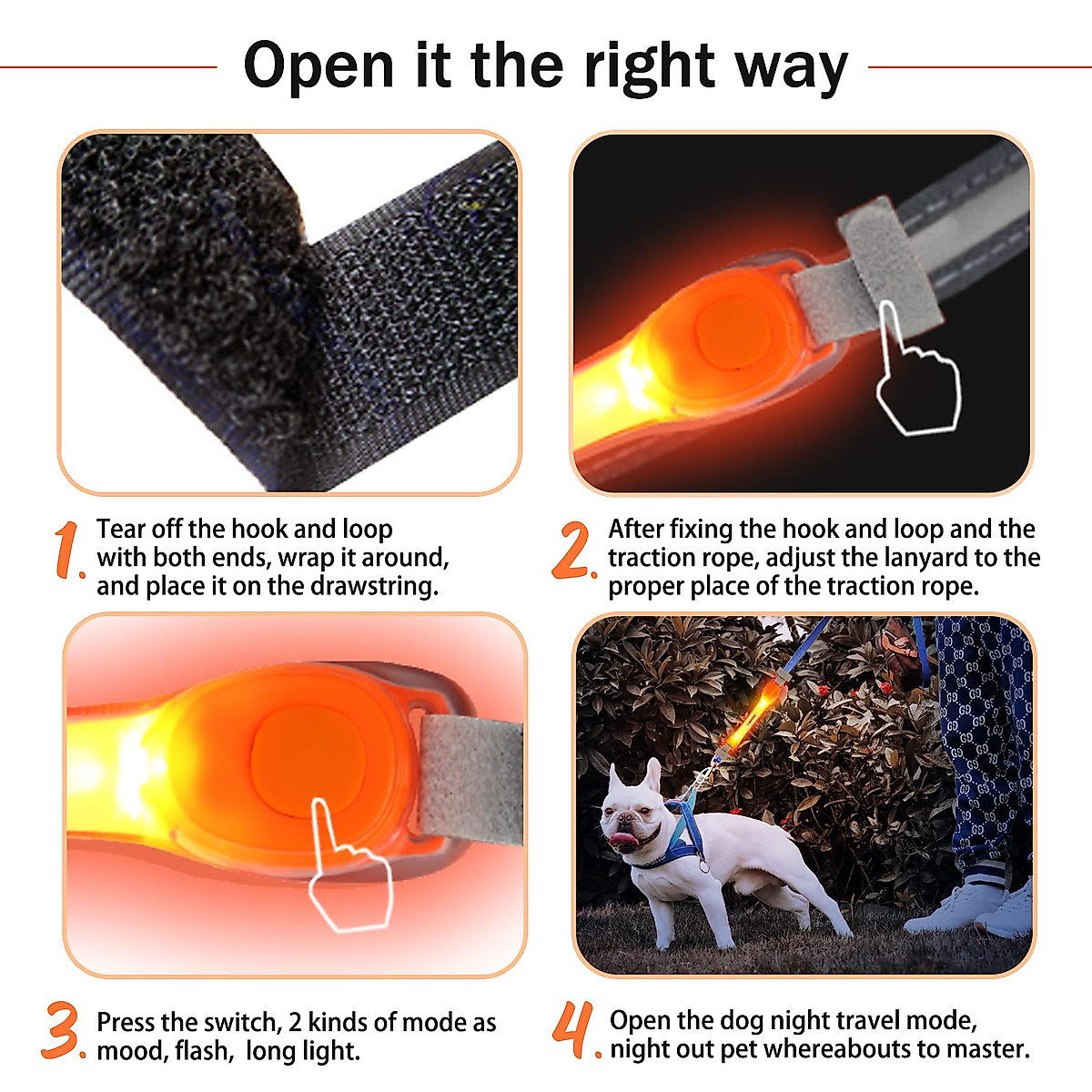 Open it the right way

1. Tear off the hook and loop with both ends, wrap it around, and place it on the drawstring.

2. After fixing the hook and loop and the traction rope, adjust the lanyard to the proper place of the traction rope.

3. Press the switch, 2 kinds of mode as mood, flash, long light.

4. Open the dog night travel mode, night out pet whereabouts to master.