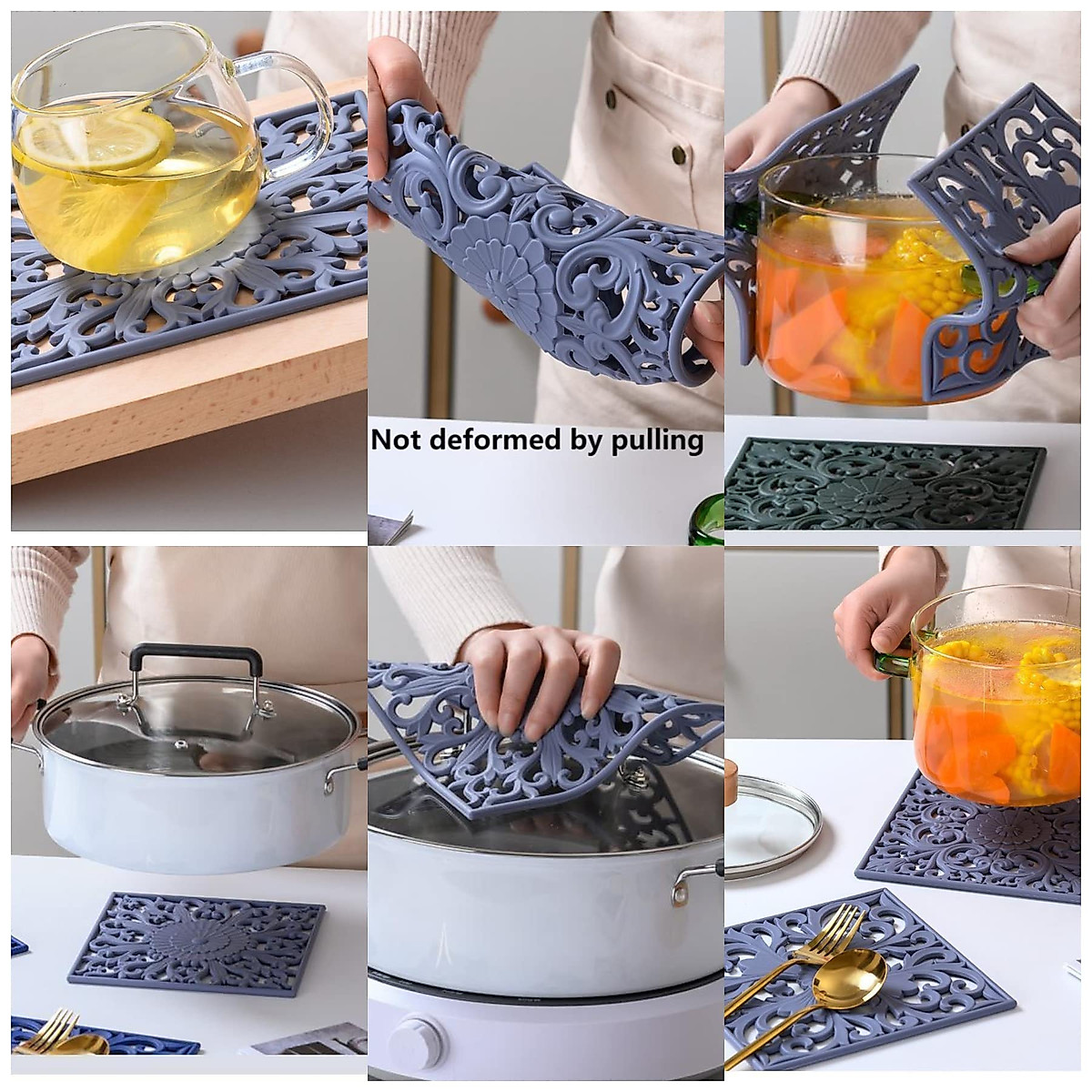 Not deformed by pulling