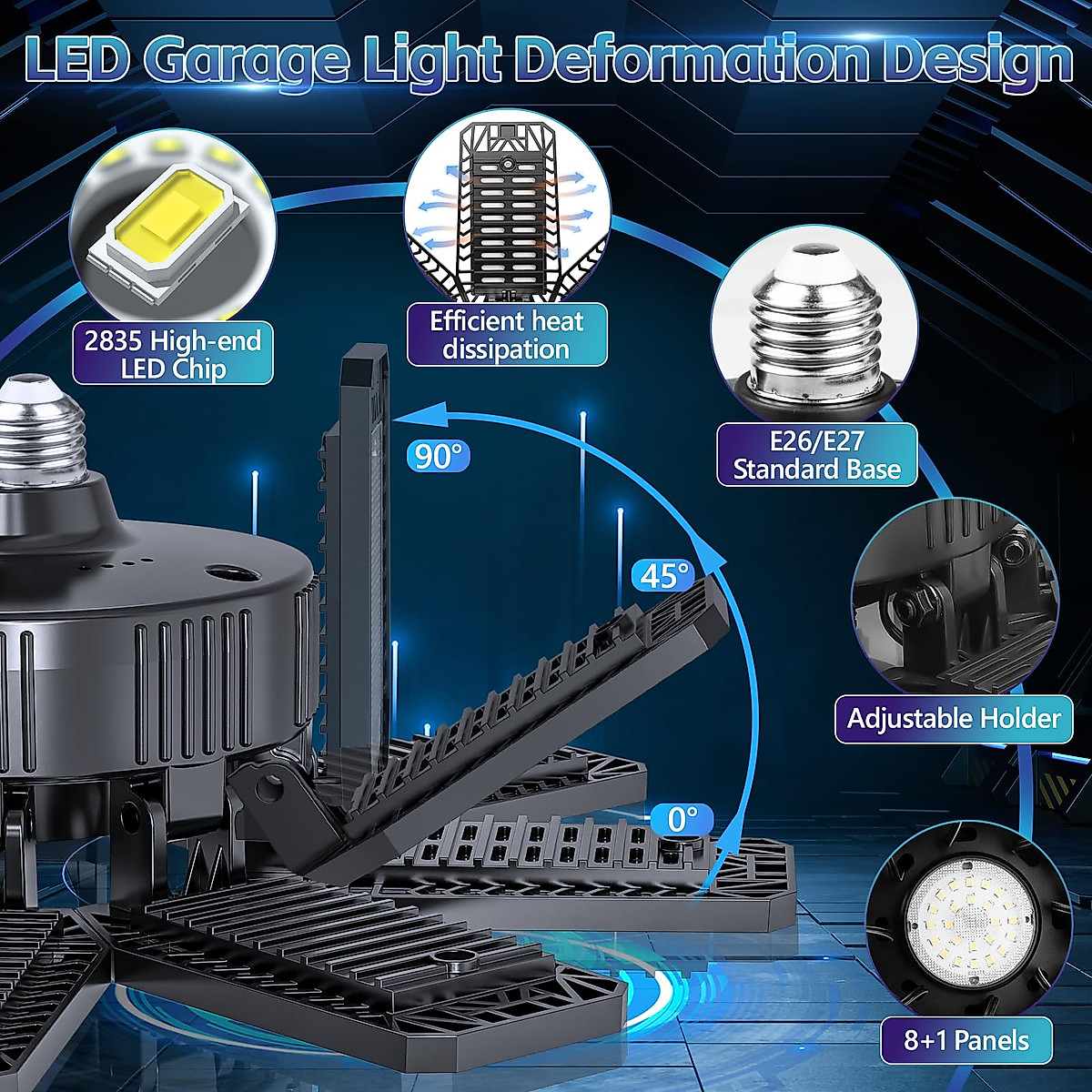 LED Garage Light Deformation Design

2835 High-end LED Chip

Efficient heat dissipation

E26/E27 Standard Base

90°

45°

0°

Adjustable Holder

8+1 Panels