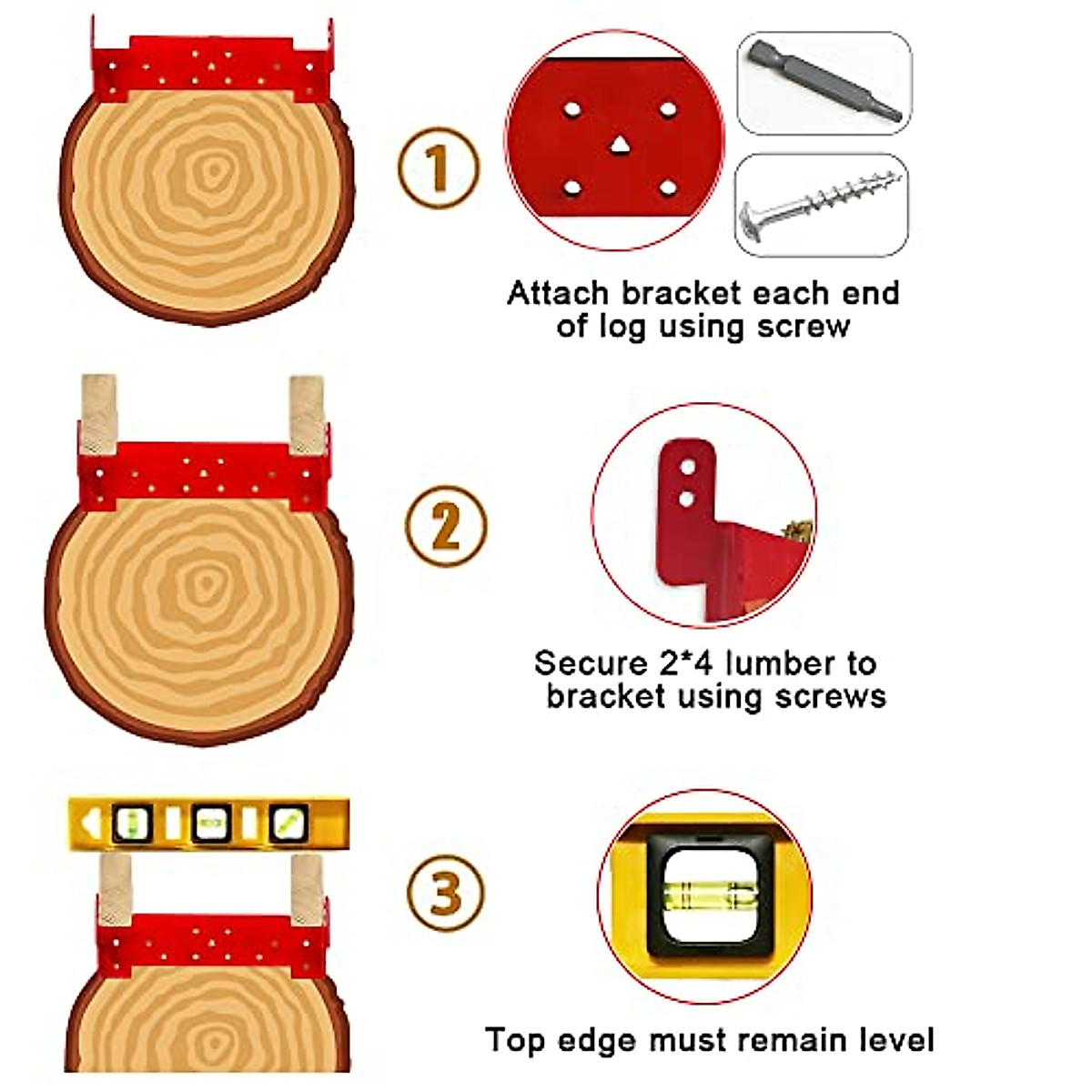 1

Attach bracket each end of log using screw

2

Secure 2*4 lumber to bracket using screws

3

Top edge must remain level