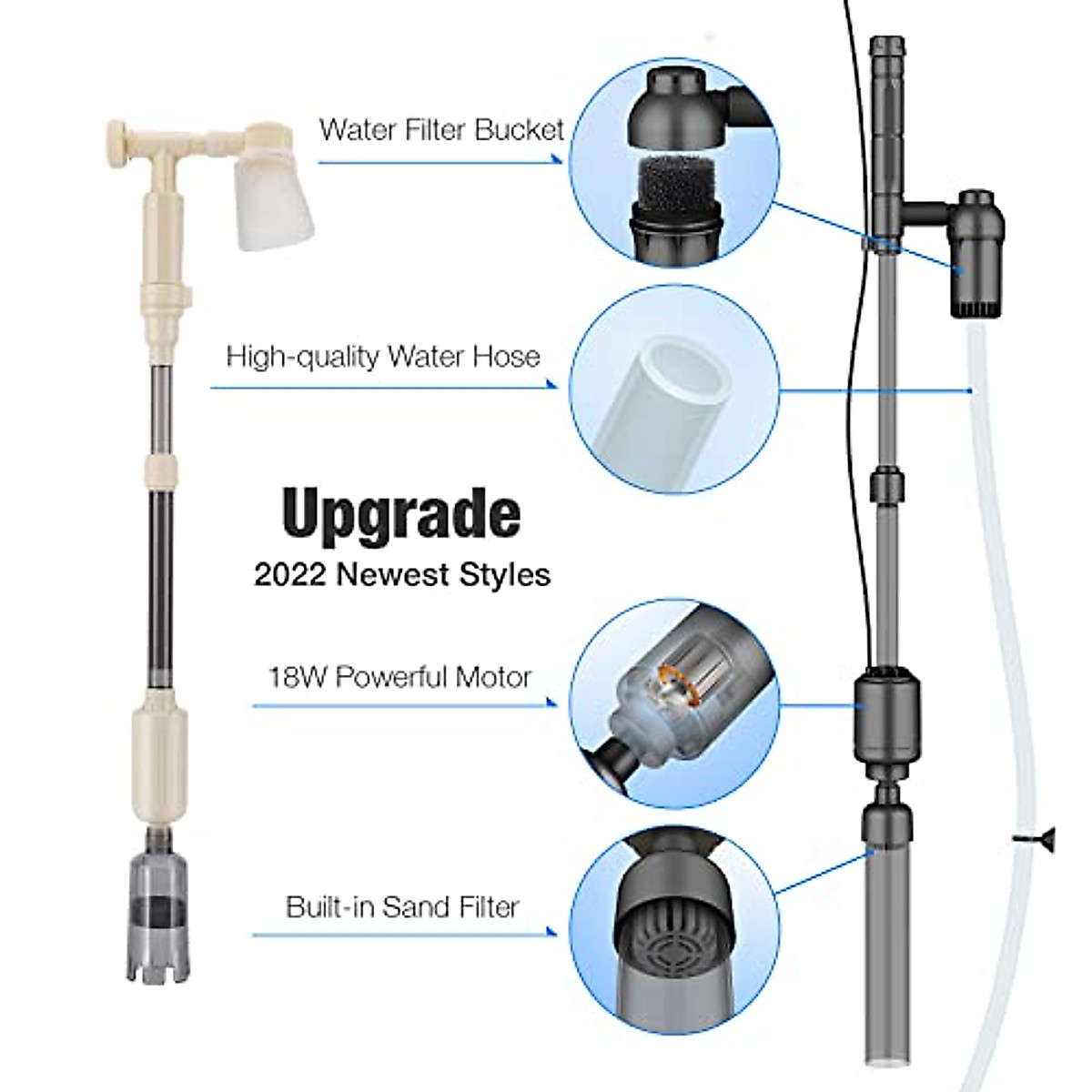 Water Filter Bucket

High-quality Water Hose

Upgrade
2022 Newest Styles

18W Powerful Motor

Built-in Sand Filter