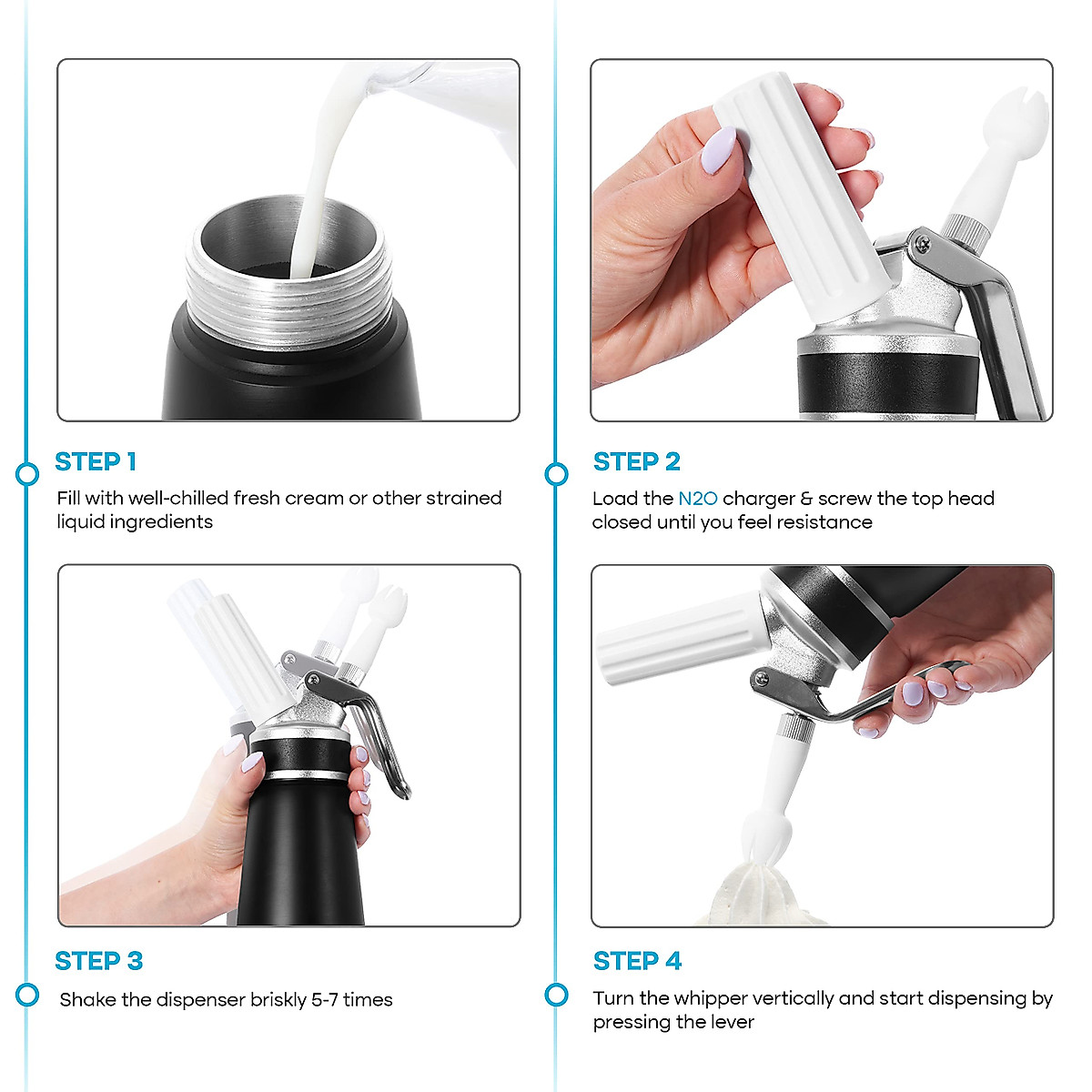 STEP 1

Fill with well-chilled fresh cream or other strained liquid ingredients

STEP 2

Load the N2O charger & screw the top head closed until you feel resistance

STEP 3

Shake the dispenser briskly 5-7 times

STEP 4

Turn the whipper vertically and start dispensing by pressing the lever