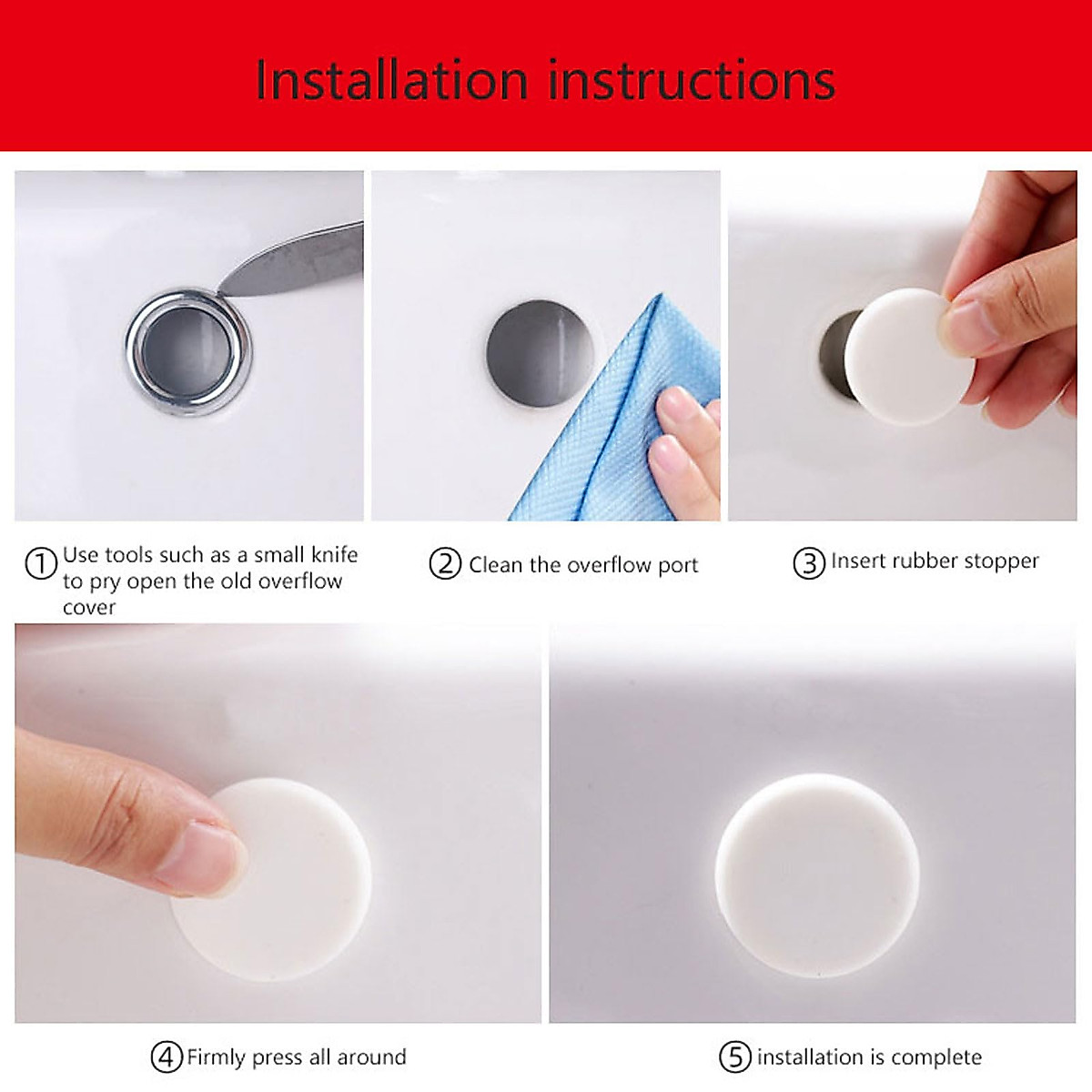 Installation instructions

① Use tools such as a small knife to pry open the old overflow cover

② Clean the overflow port

③ Insert rubber stopper

④ Firmly press all around

⑤ installation is complete