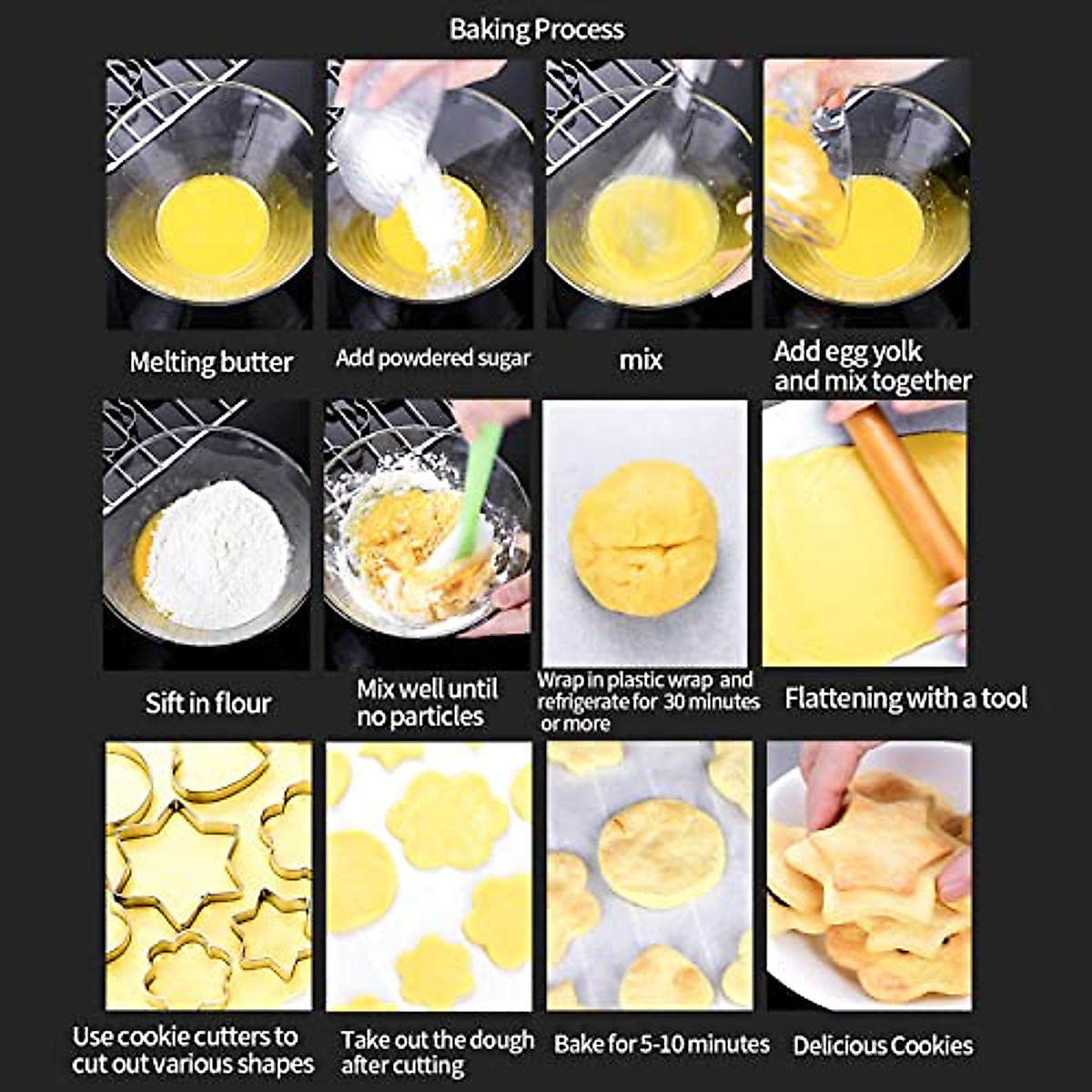 Baking Process

Melting butter

Add powdered sugar

mix

Add egg yolk and mix together

Sift in flour

Mix well until no particles

Wrap in plastic wrap and refrigerate for 30 minutes or more

Flattening with a tool

Use cookie cutters to cut out various shapes

Take out the dough after cutting

Bake for 5-10 minutes

Delicious Cookies