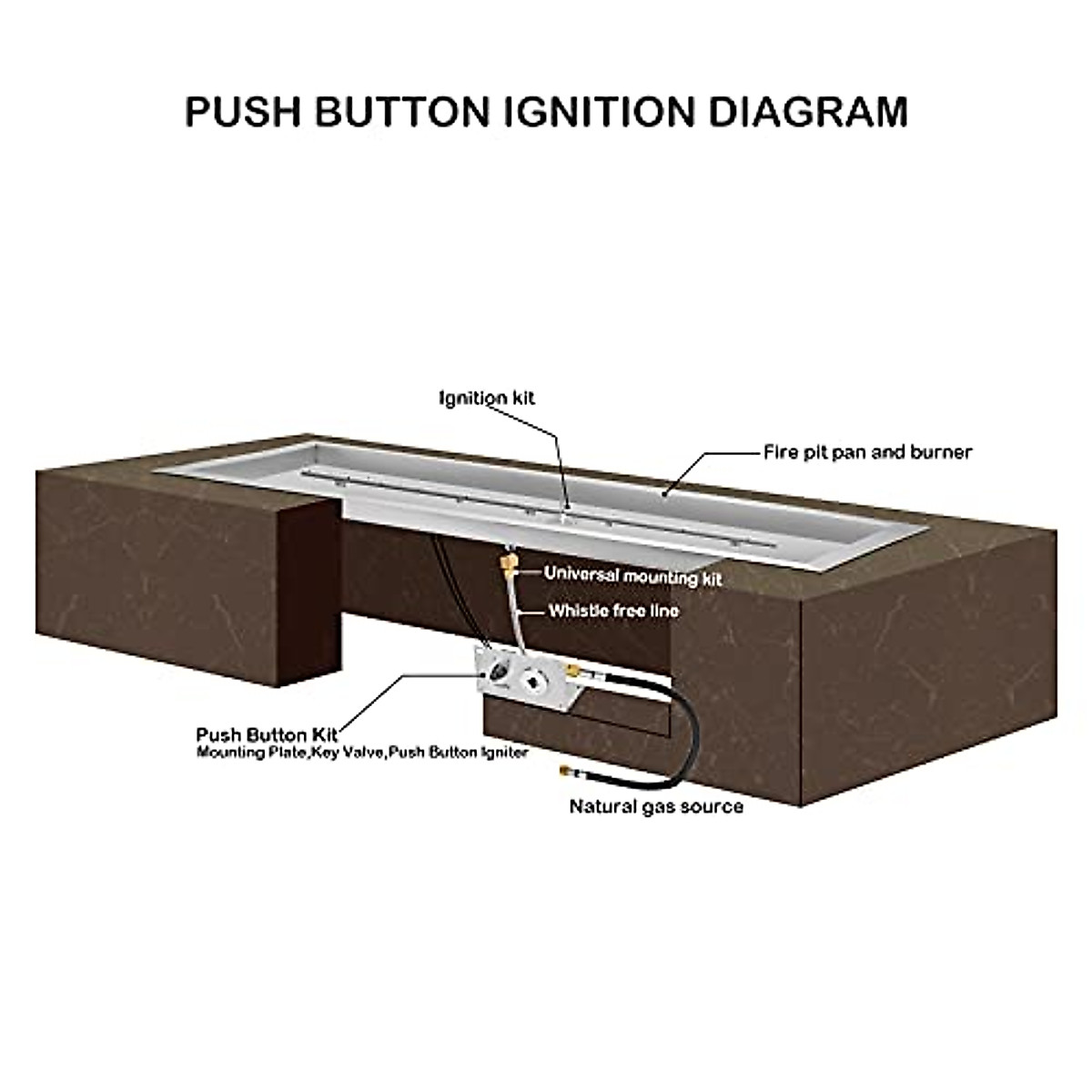 PUSH BUTTON IGNITION DIAGRAM

Ignition kit

Fire pit pan and burner

Universal mounting kit

Whistle free line

Push Button Kit
Mounting Plate,Key Valve,Push Button Igniter

Natural gas source