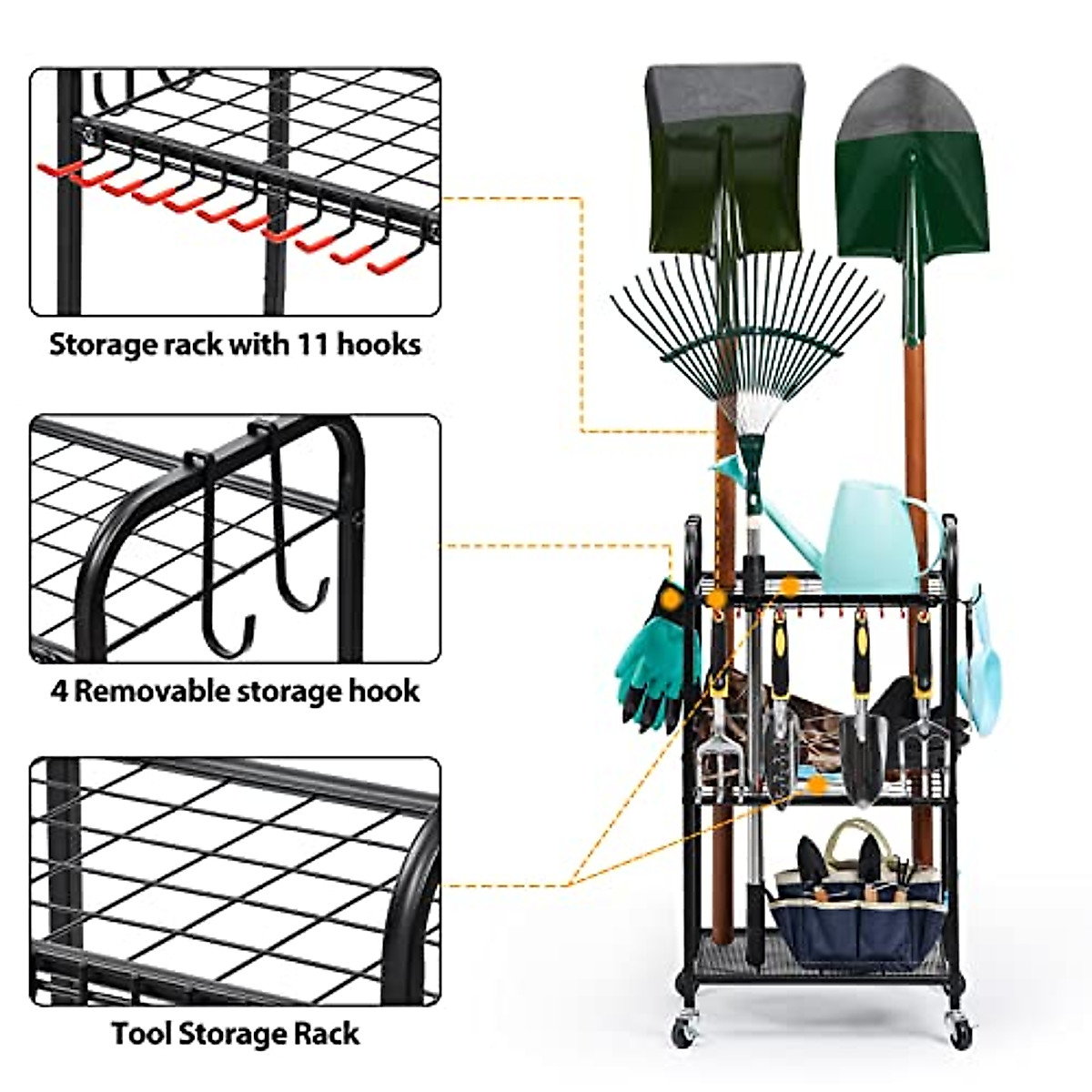 Storage rack with 11 hooks

4 Removable storage hook

Tool Storage Rack