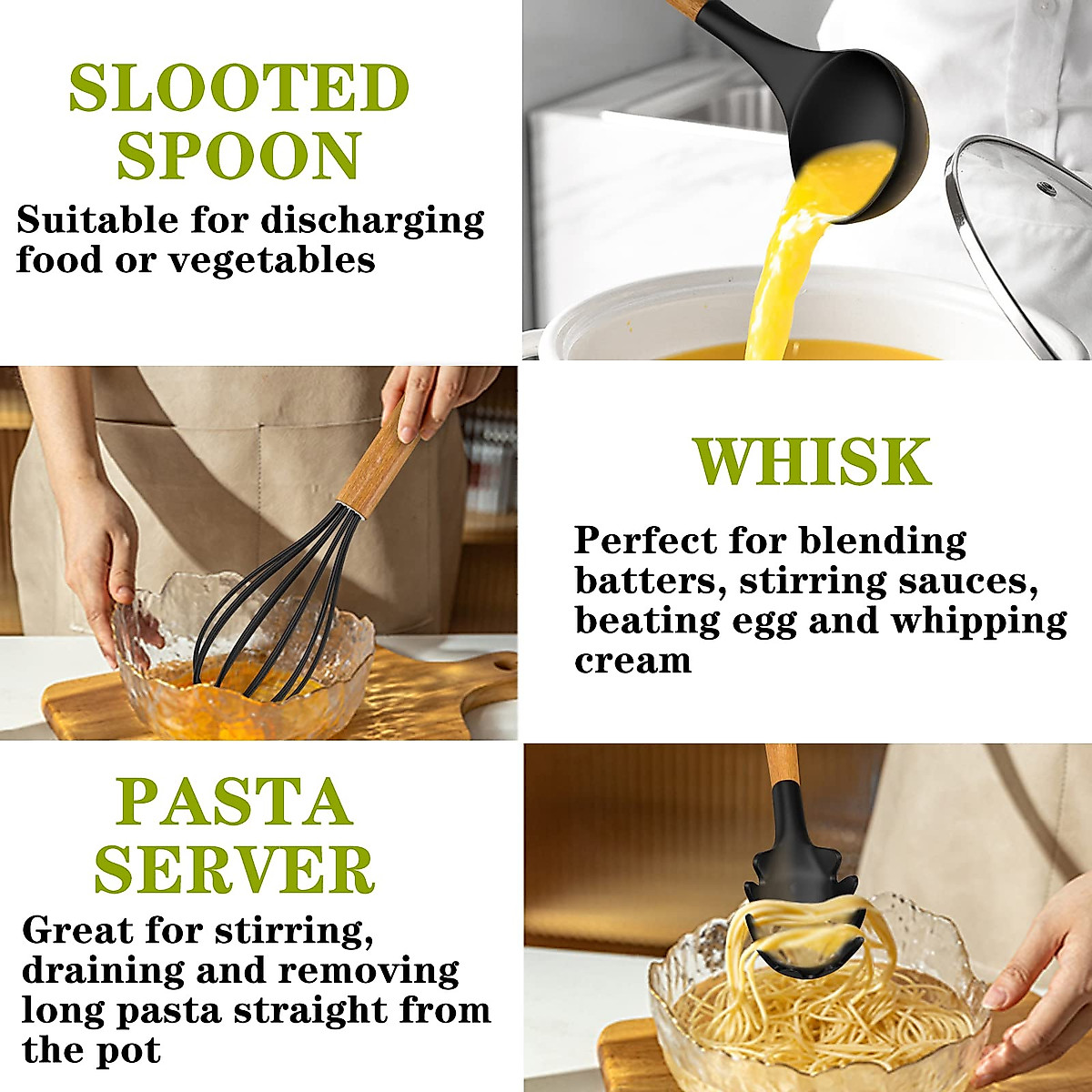 SLOOTED SPOON

Suitable for discharging food or vegetables

WHISK

Perfect for blending batters, stirring sauces, beating egg and whipping cream

PASTA SERVER

Great for stirring, draining and removing long pasta straight from the pot