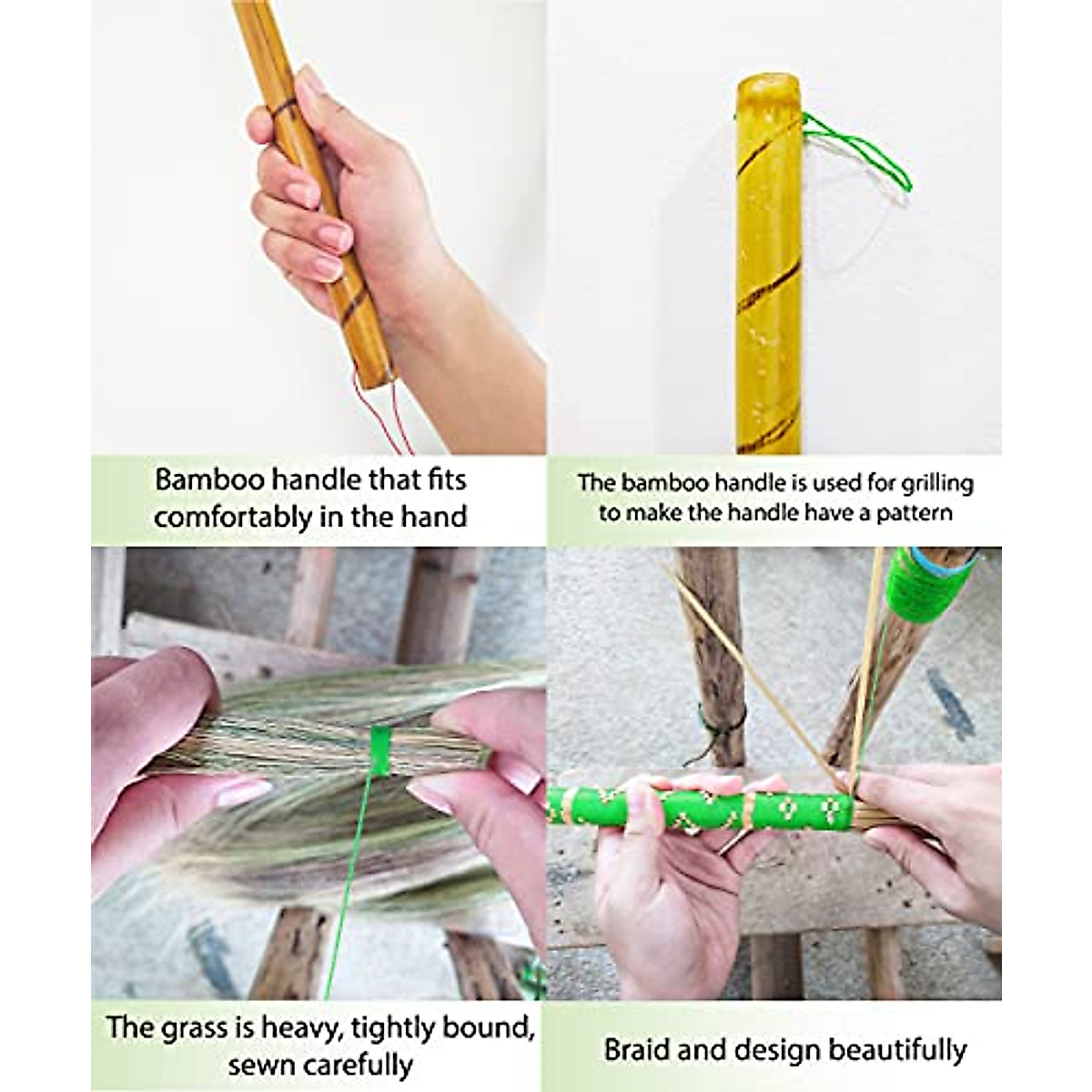 Bamboo handle that fits comfortably in the hand

The bamboo handle is used for grilling to make the handle have a pattern

The grass is heavy, tightly bound, sewn carefully

Braid and design beautifully