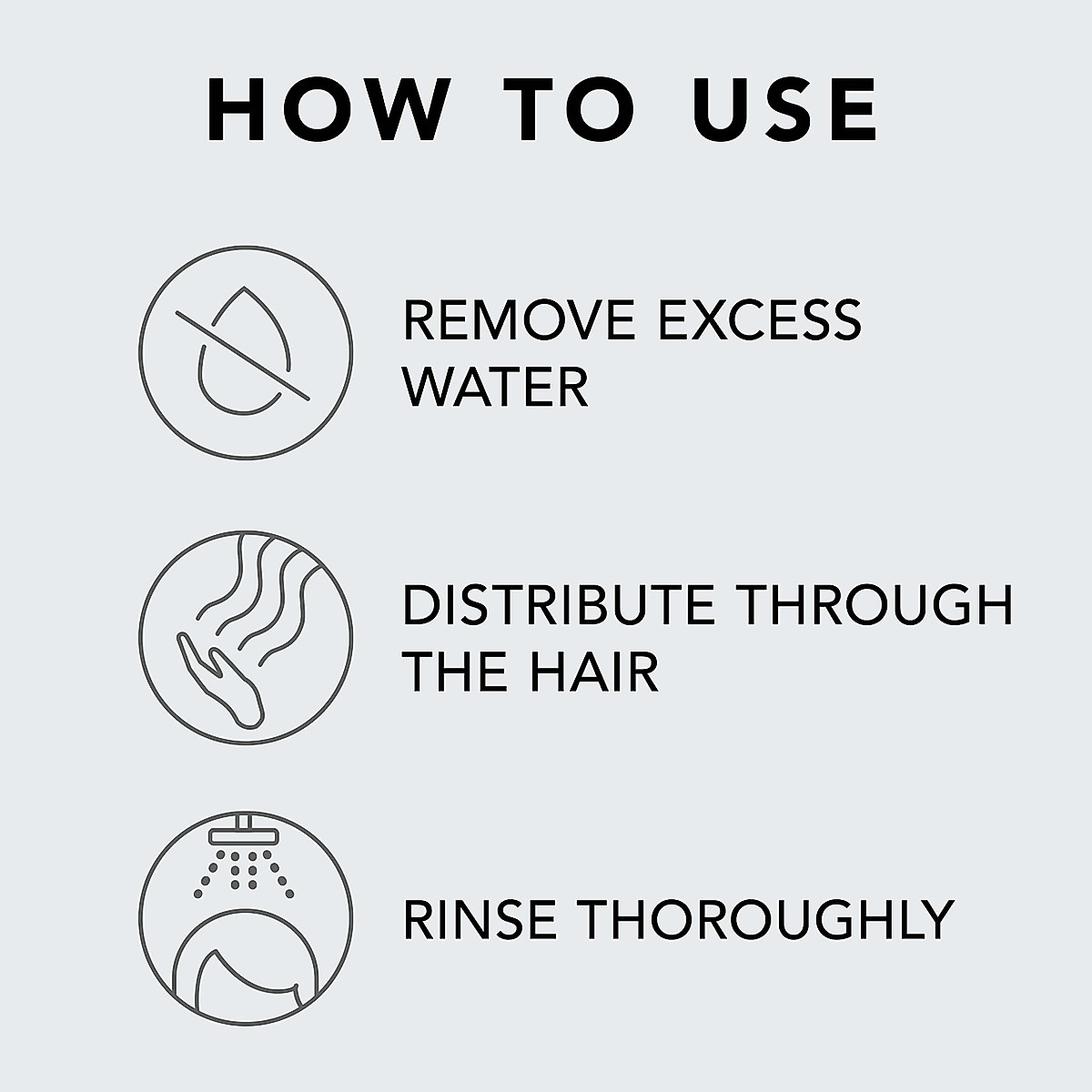 HOW TO USE

REMOVE EXCESS WATER

DISTRIBUTE THROUGH THE HAIR

RINSE THOROUGHLY