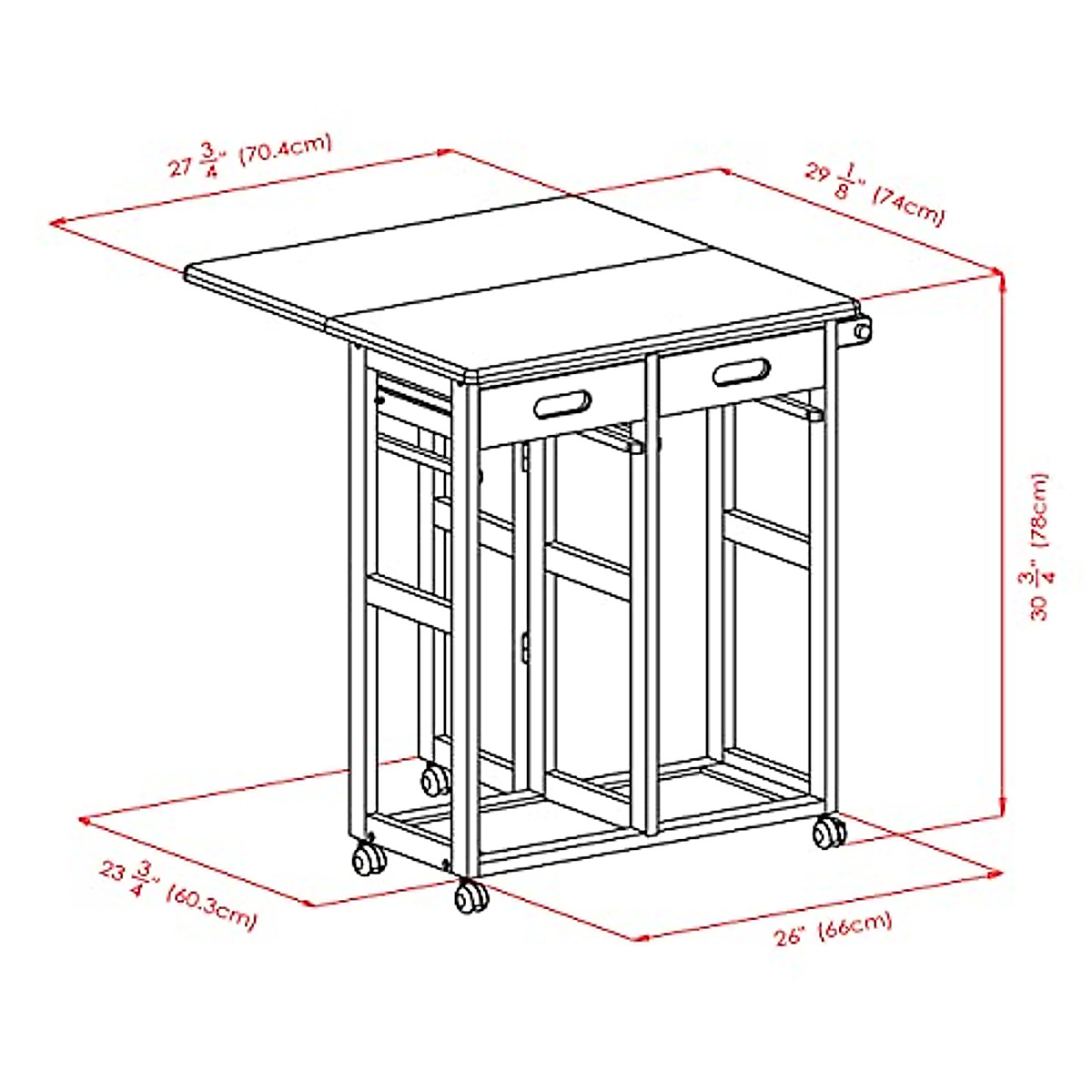 $27\frac{3}{4}$" (70.4cm)

$29\frac{1}{8}$" (74cm)

$30\frac{3}{4}$" (78cm)

$23\frac{3}{4}$" (60.3cm)

26" (66cm)