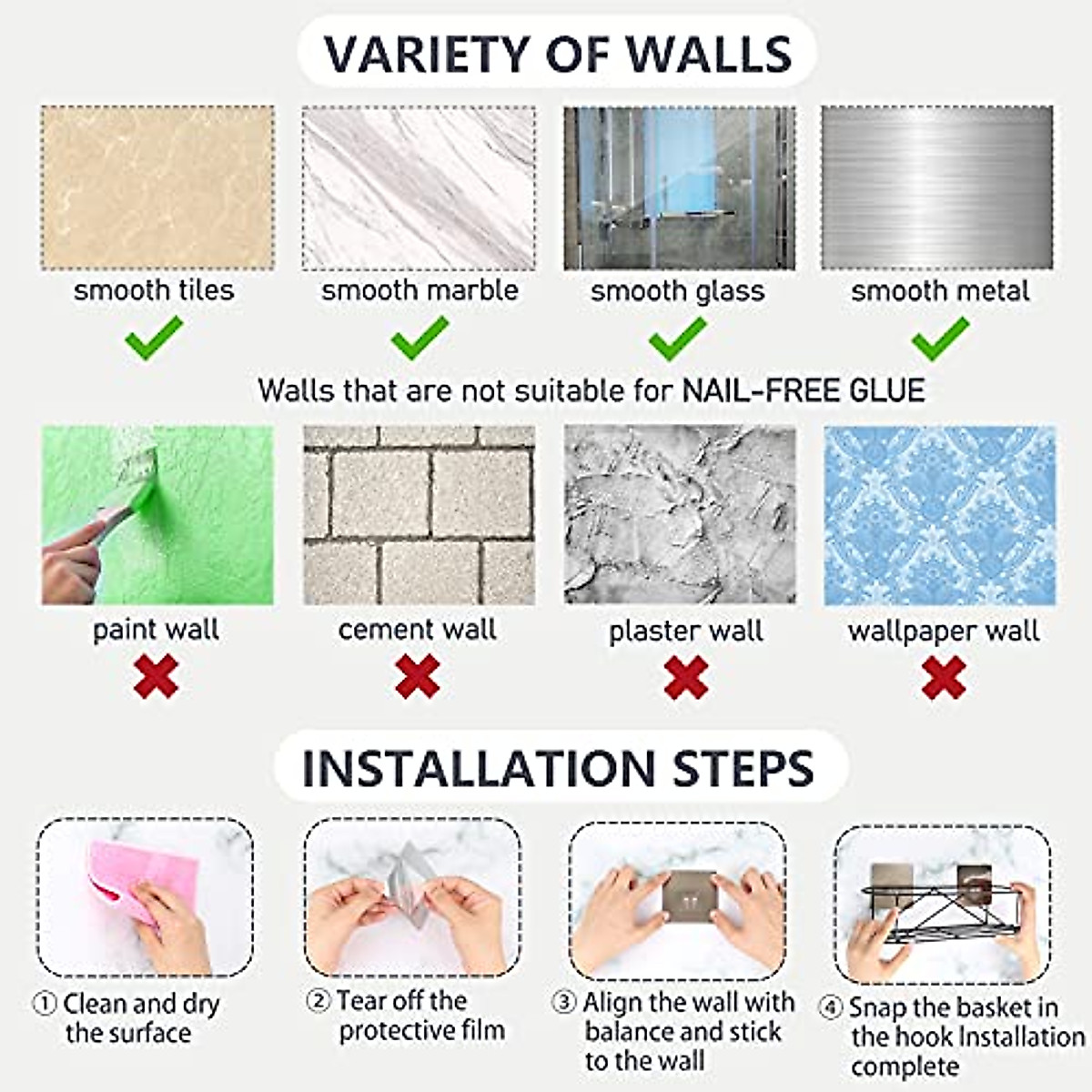 VARIETY OF WALLS

smooth tiles

smooth marble

smooth glass

smooth metal

Walls that are not suitable for NAIL-FREE GLUE

paint wall

cement wall

plaster wall

wallpaper wall

INSTALLATION STEPS

① Clean and dry the surface

② Tear off the protective film

③ Align the wall with balance and stick to the wall

④ Snap the basket in the hook Installation complete