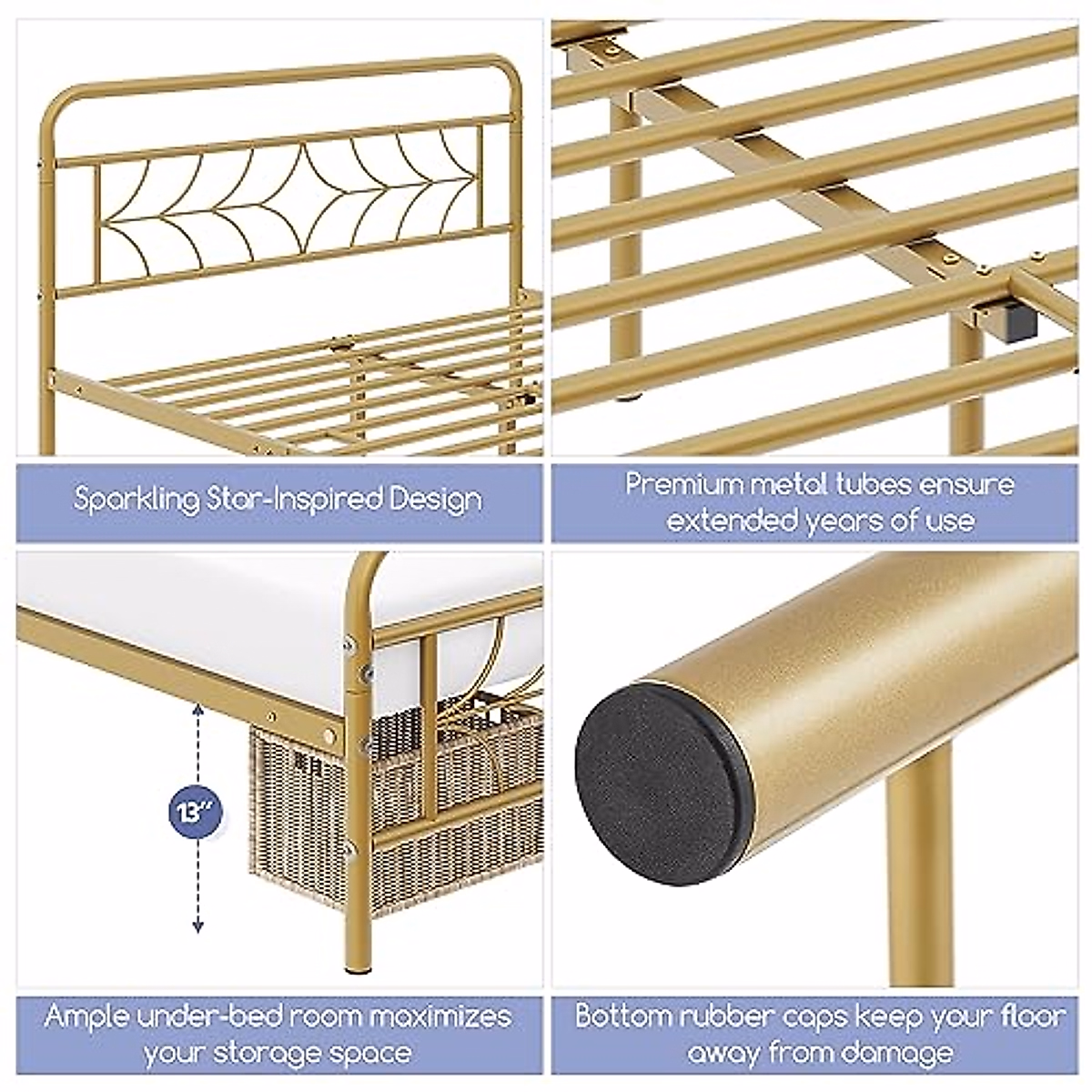 Sparkling Star-Inspired Design

Premium metal tubes ensure extended years of use

13"

Ample under-bed room maximizes your storage space

Bottom rubber caps keep your floor away from damage