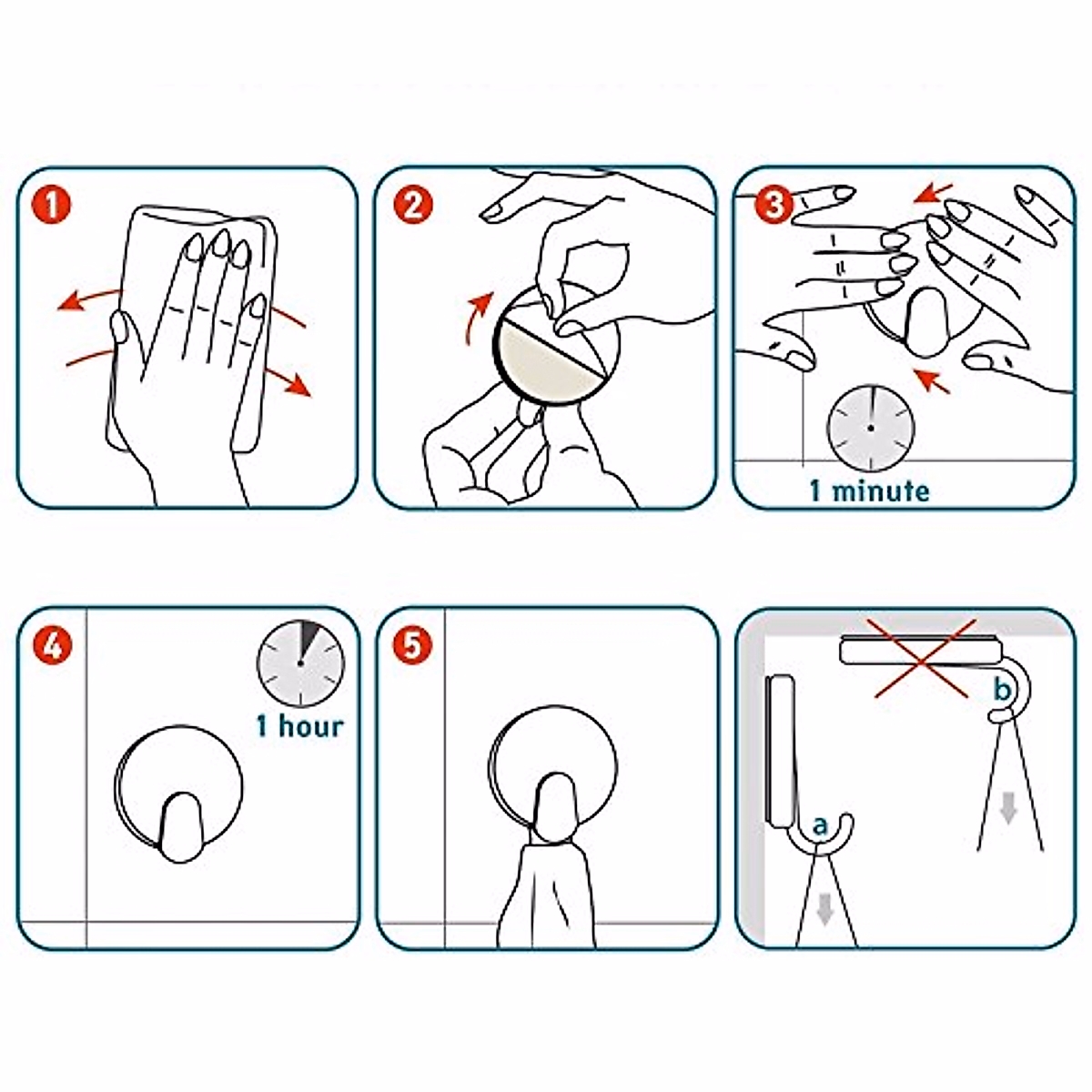 1

2

3

1 minute

4

1 hour

5

b

a