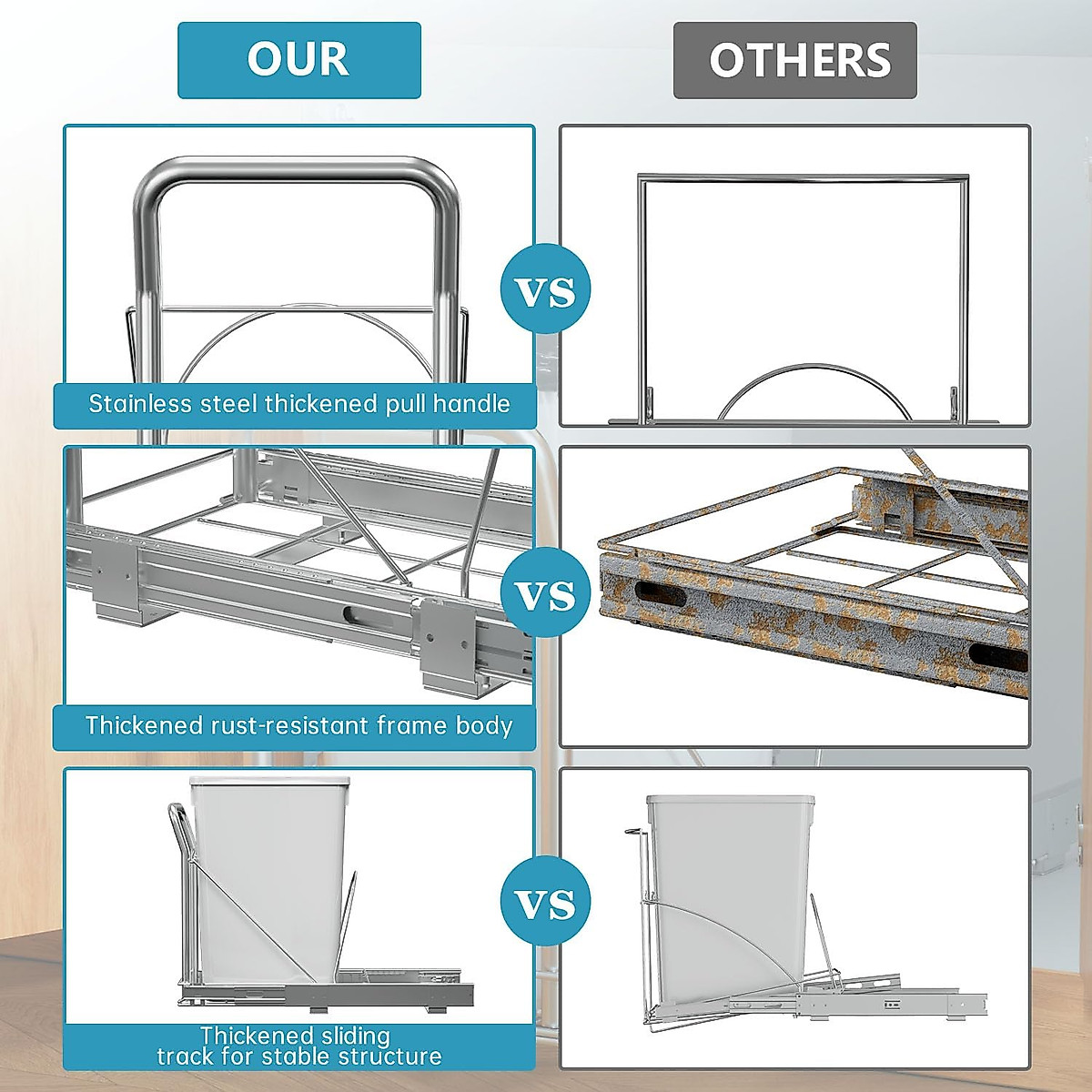 OUR

OTHERS

VS

Stainless steel thickened pull handle

VS

Thickened rust-resistant frame body

VS

Thickened sliding track for stable structure