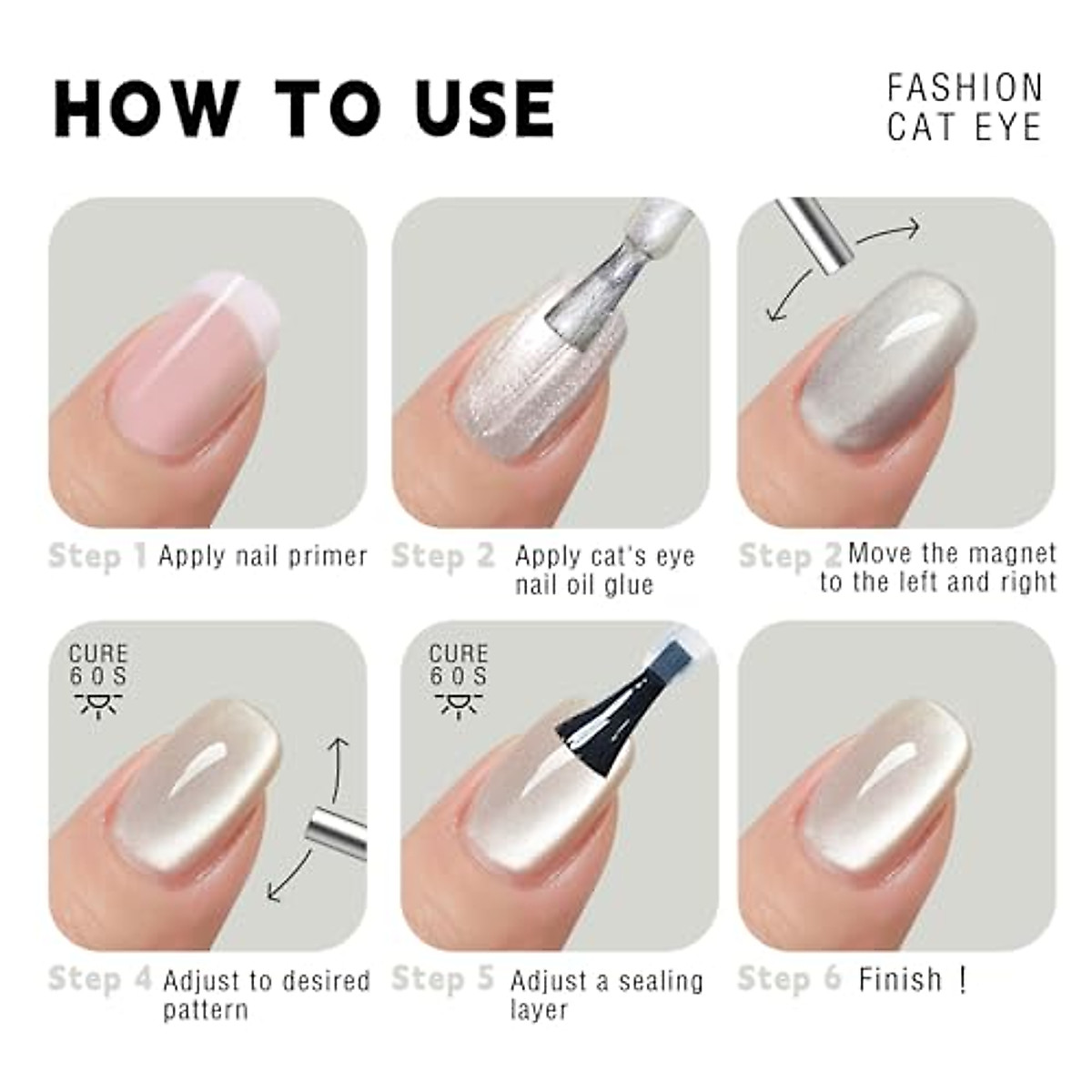 HOW TO USE

FASHION CAT EYE

Step 1 Apply nail primer

Step 2 Apply cat's eye nail oil glue

Step 2 Move the magnet to the left and right

CURE 60S

Step 4 Adjust to desired pattern

CURE 60S

Step 5 Adjust a sealing layer

Step 6 Finish !