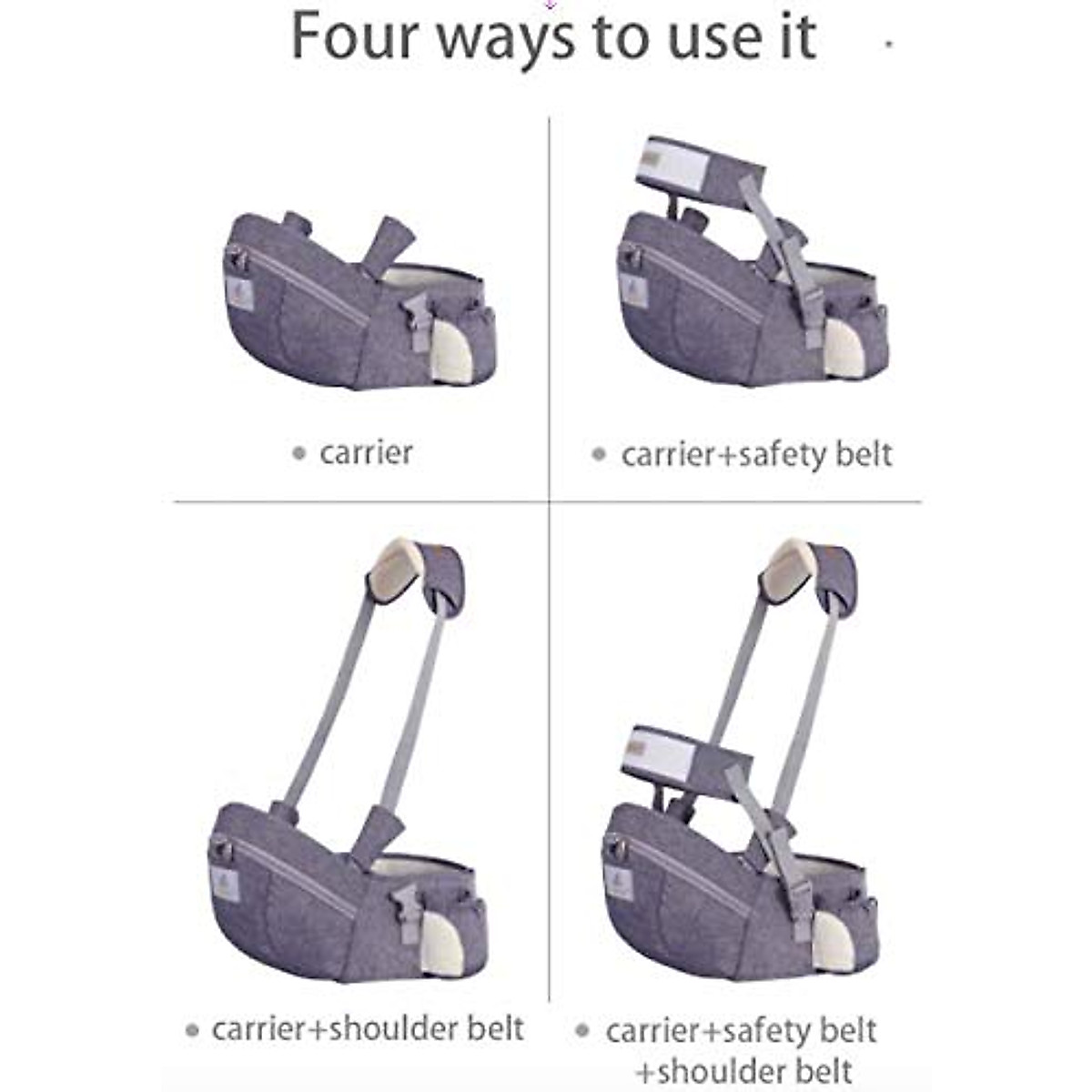 Four ways to use it

• carrier

• carrier+safety belt

• carrier+shoulder belt

• carrier+safety belt +shoulder belt