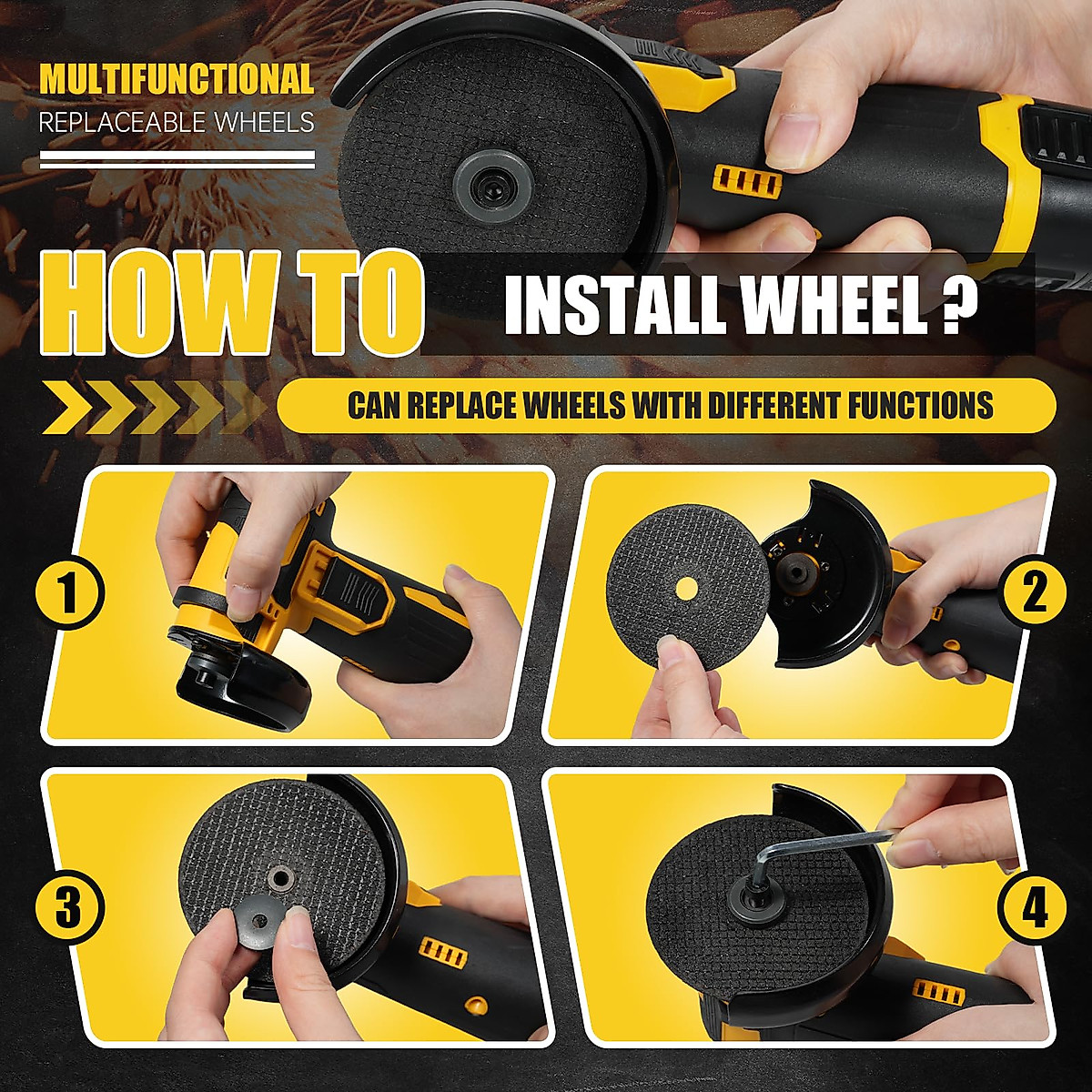 MULTIFUNCTIONAL
REPLACEABLE WHEELS

HOW TO INSTALL WHEEL ?

CAN REPLACE WHEELS WITH DIFFERENT FUNCTIONS

1

2

3

4