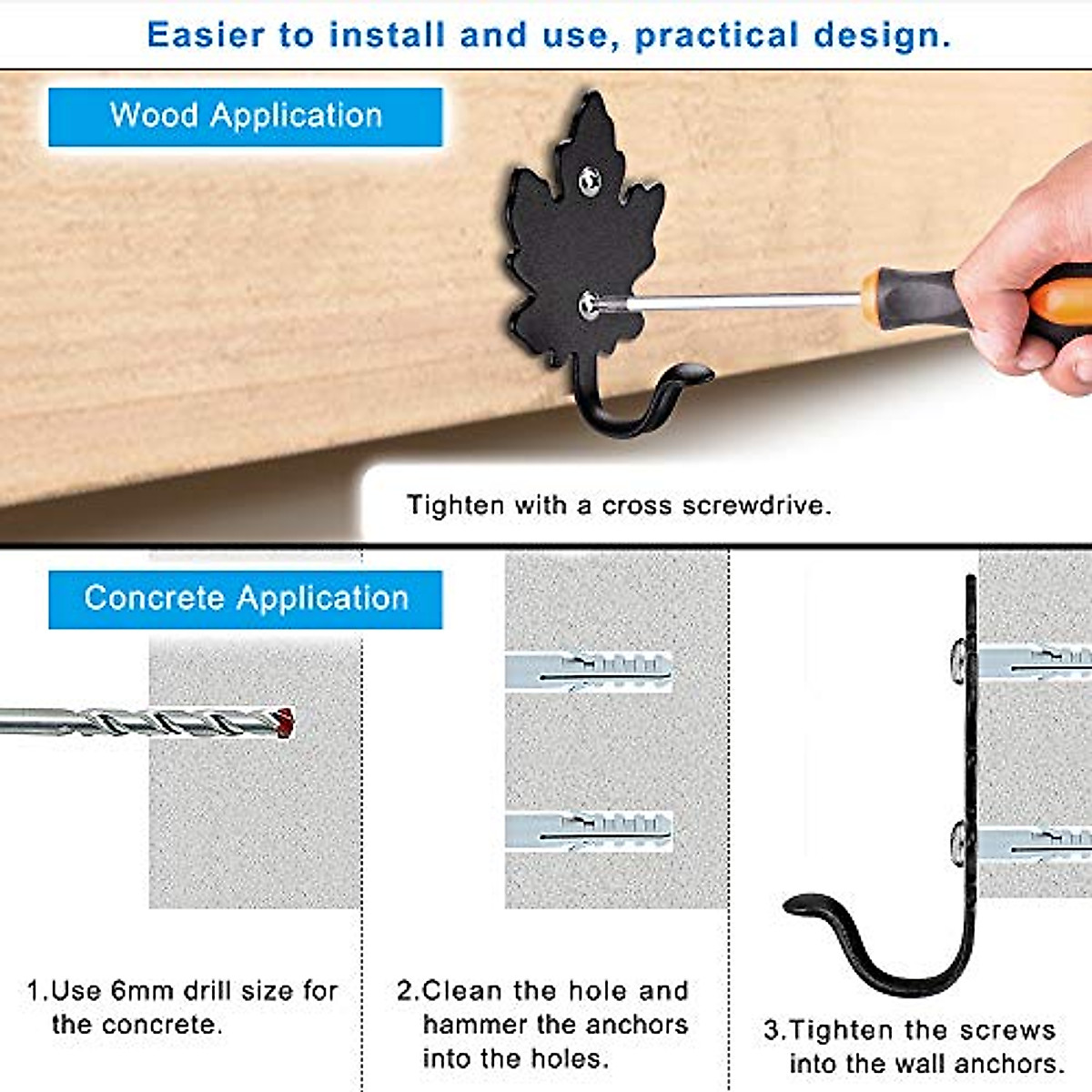 Easier to install and use, practical design.

Wood Application

Tighten with a cross screwdrive.

Concrete Application

1.Use 6mm drill size for the concrete.

2.Clean the hole and hammer the anchors into the holes.

3.Tighten the screws into the wall anchors.