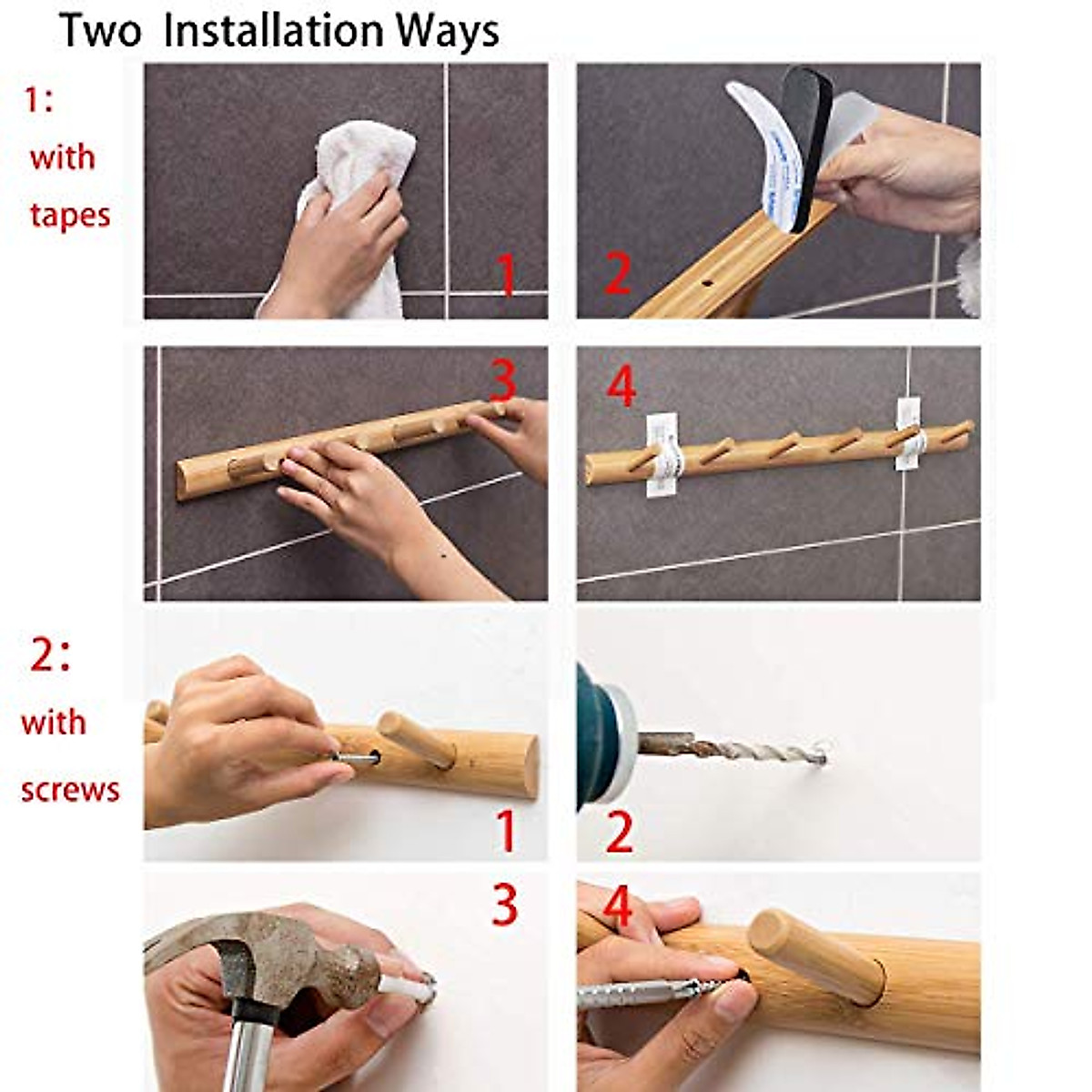 Two Installation Ways

1: with tapes

1

2

3

4

2: with screws

1

2

3

4